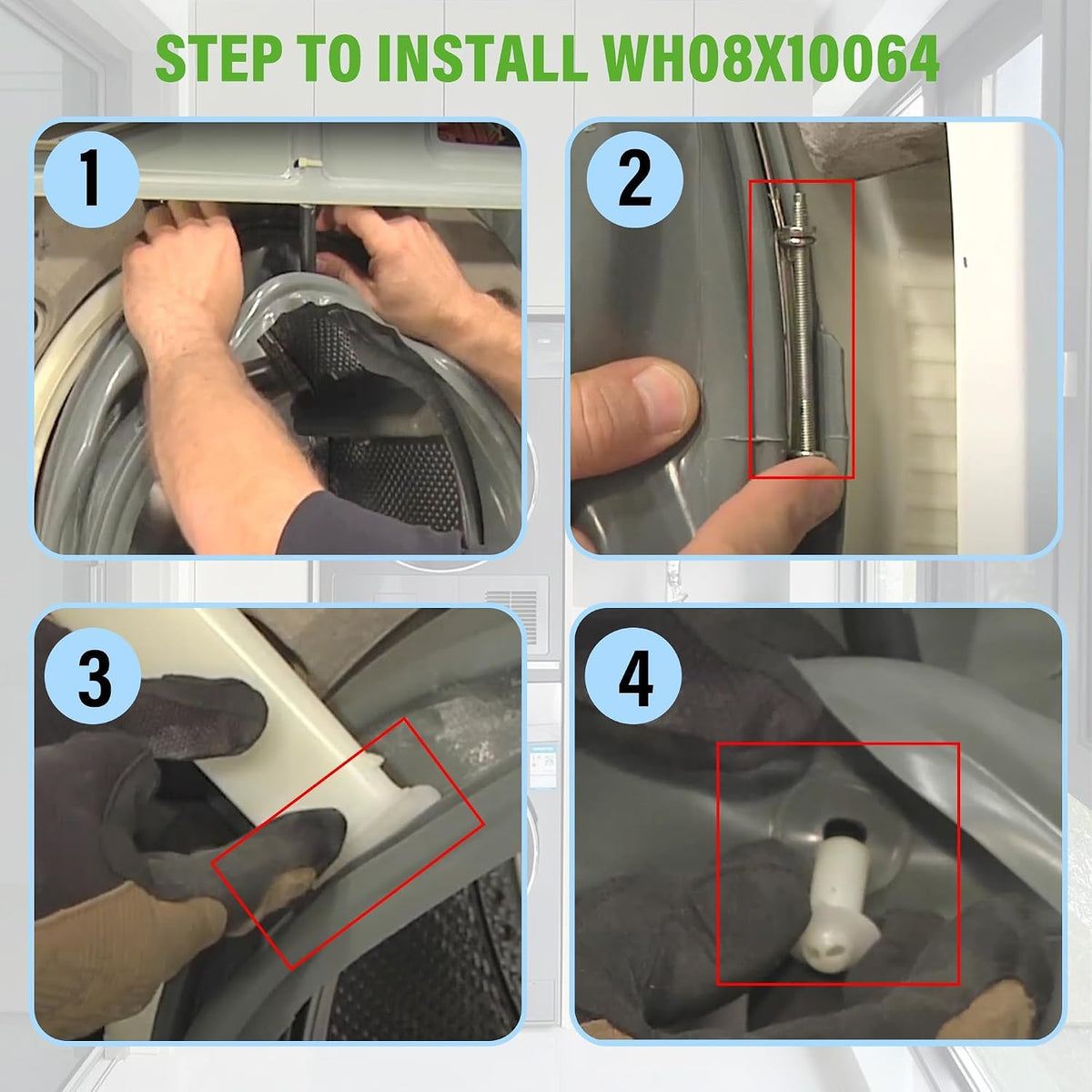 STEP TO INSTALL WH08X10064

1

2

3

4