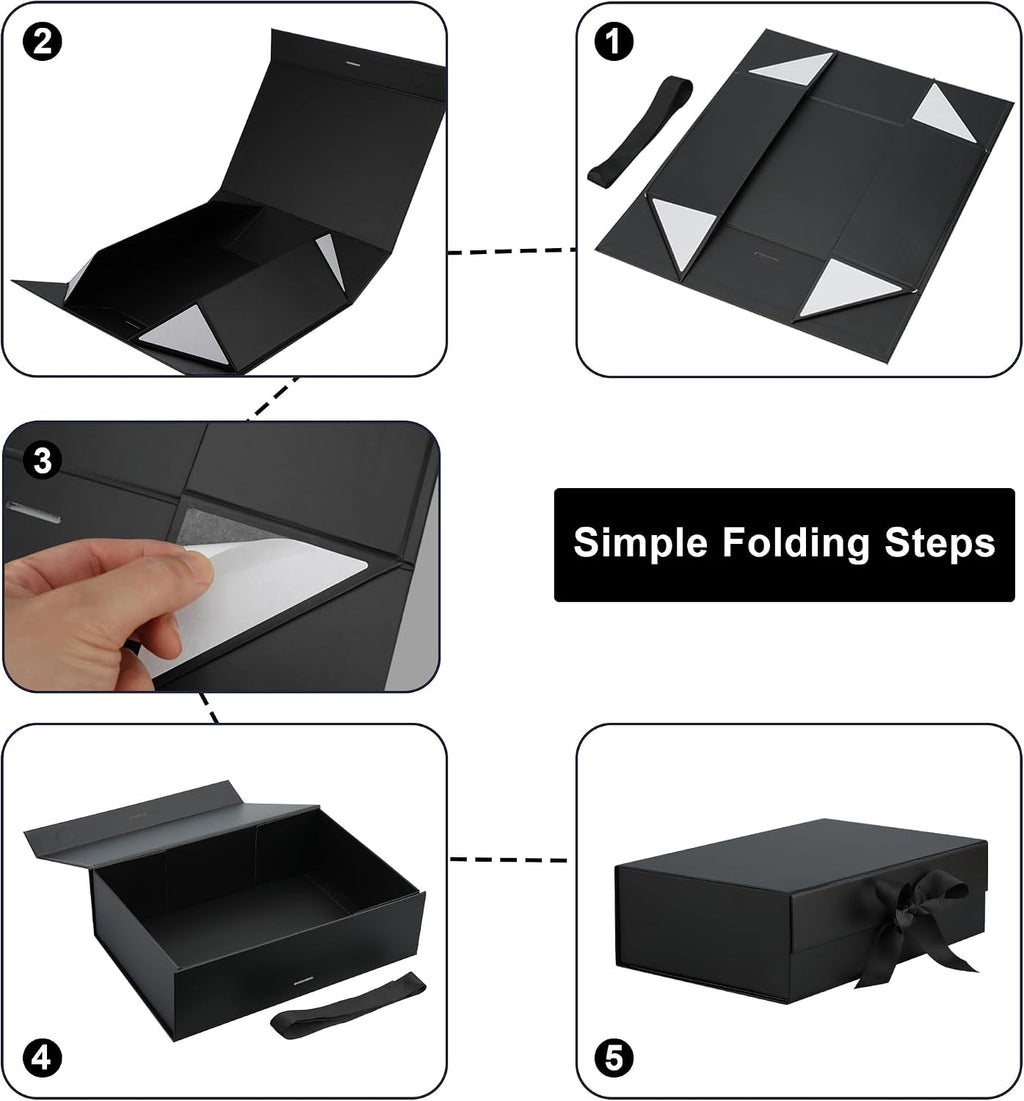 2

1

3

Simple Folding Steps

4

5