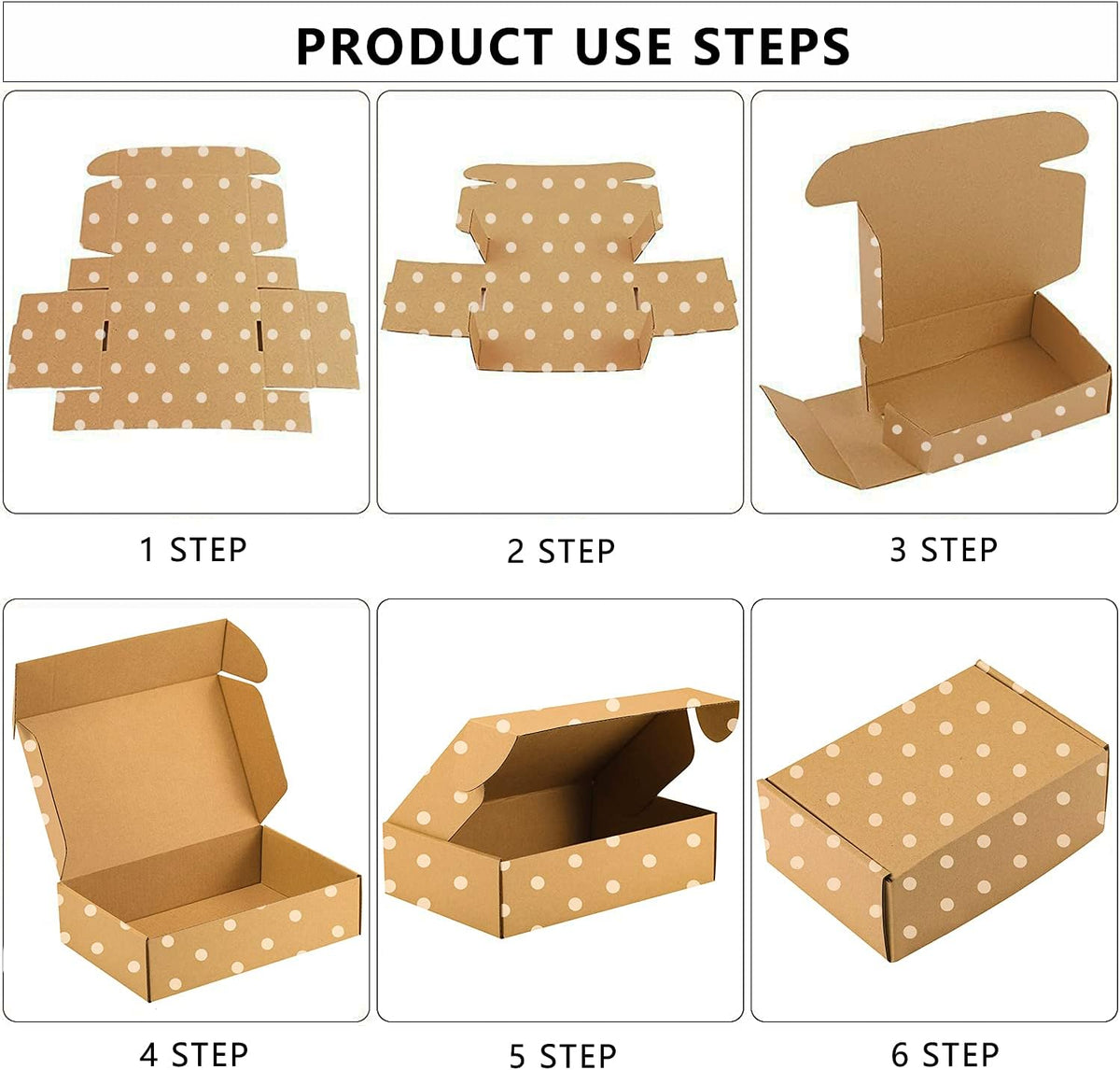 PRODUCT USE STEPS

1 STEP

2 STEP

3 STEP

4 STEP

5 STEP

6 STEP