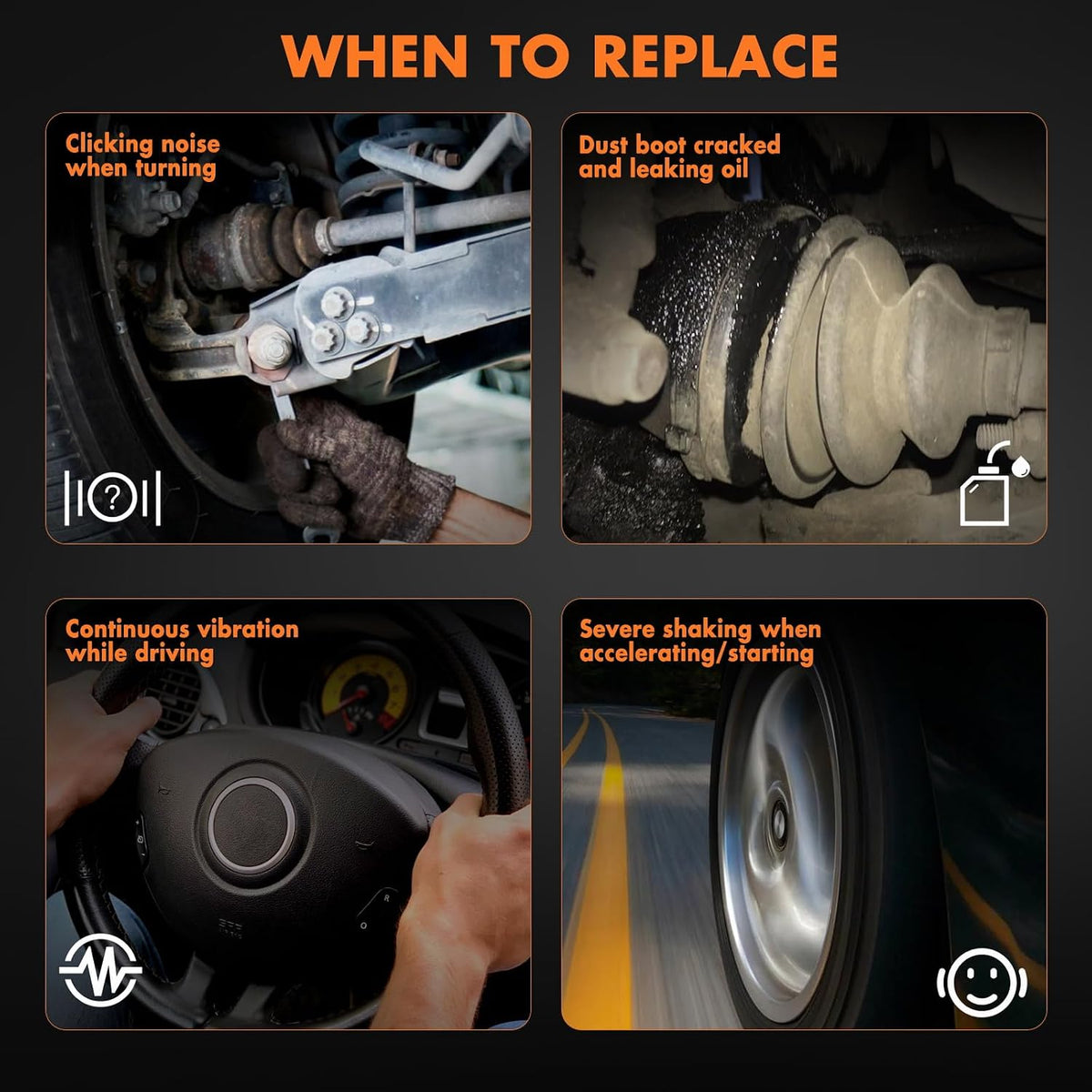 WHEN TO REPLACE

Clicking noise when turning

Dust boot cracked and leaking oil

Continuous vibration while driving

Severe shaking when accelerating/starting