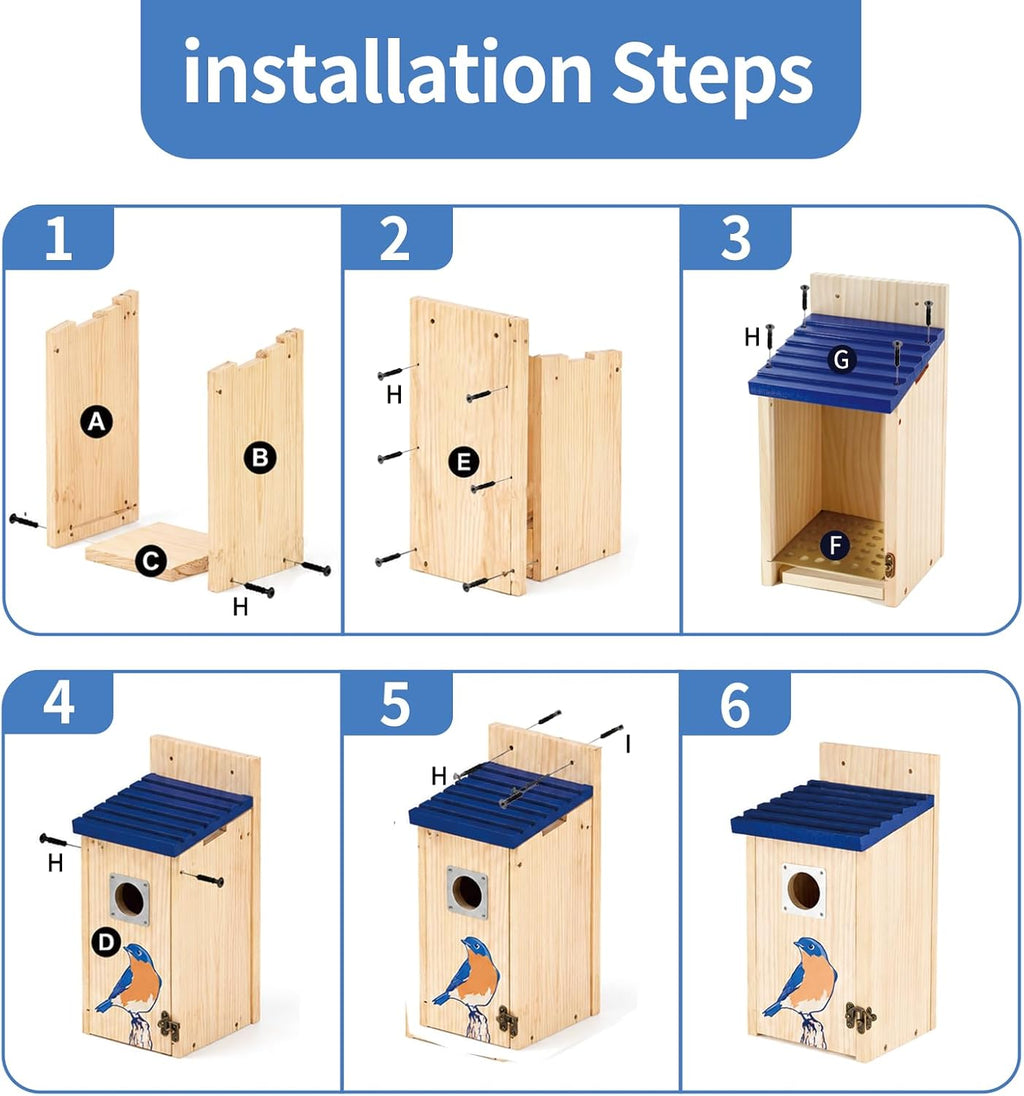 installation Steps

1
A
B
C
H

2
H
E

3
H
G
F

4
H
D

5
H
I

6