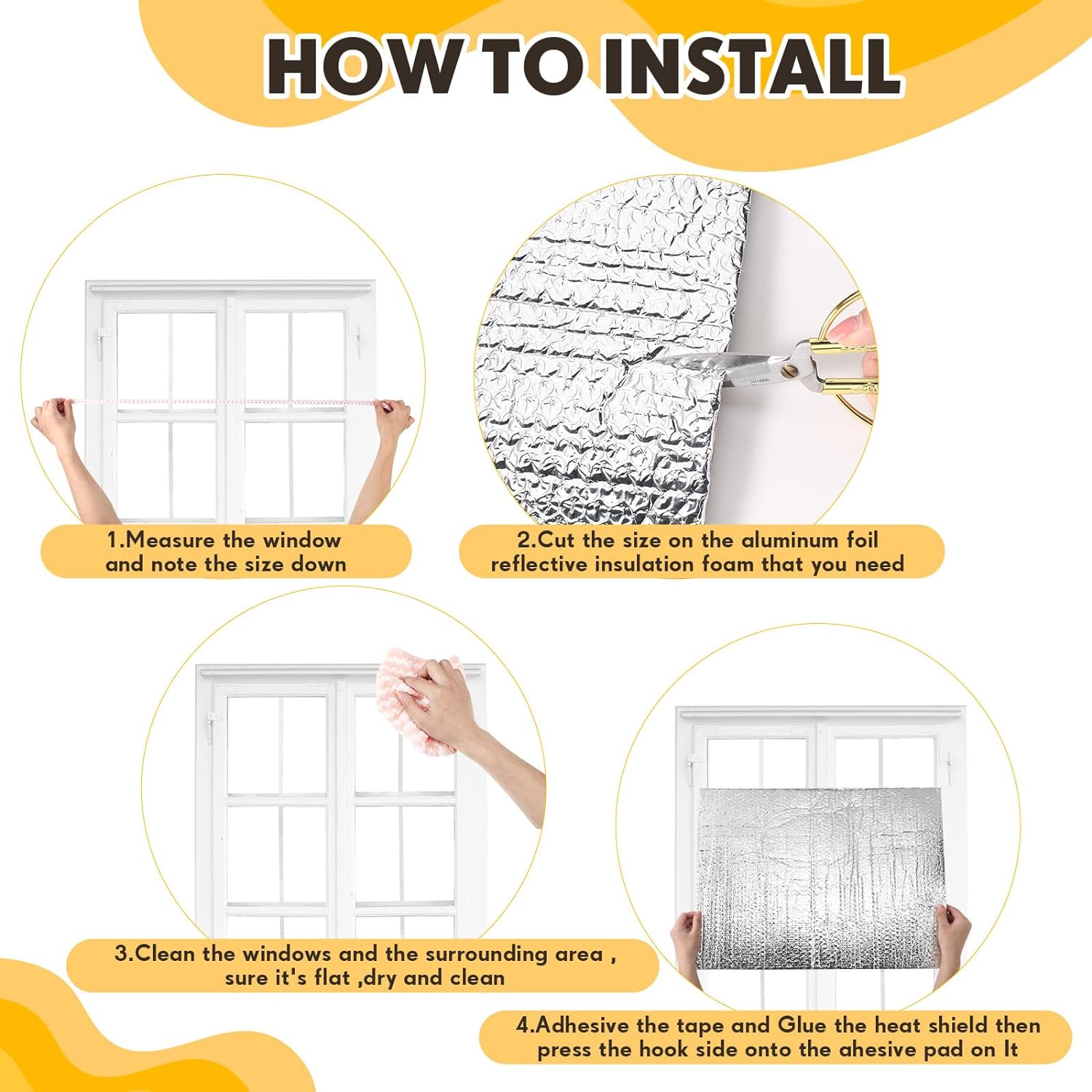 HOW TO INSTALL

1.Measure the window and note the size down

2.Cut the size on the aluminum foil reflective insulation foam that you need

3.Clean the windows and the surrounding area , sure it's flat ,dry and clean

4.Adhesive the tape and Glue the heat shield then press the hook side onto the ahesive pad on It