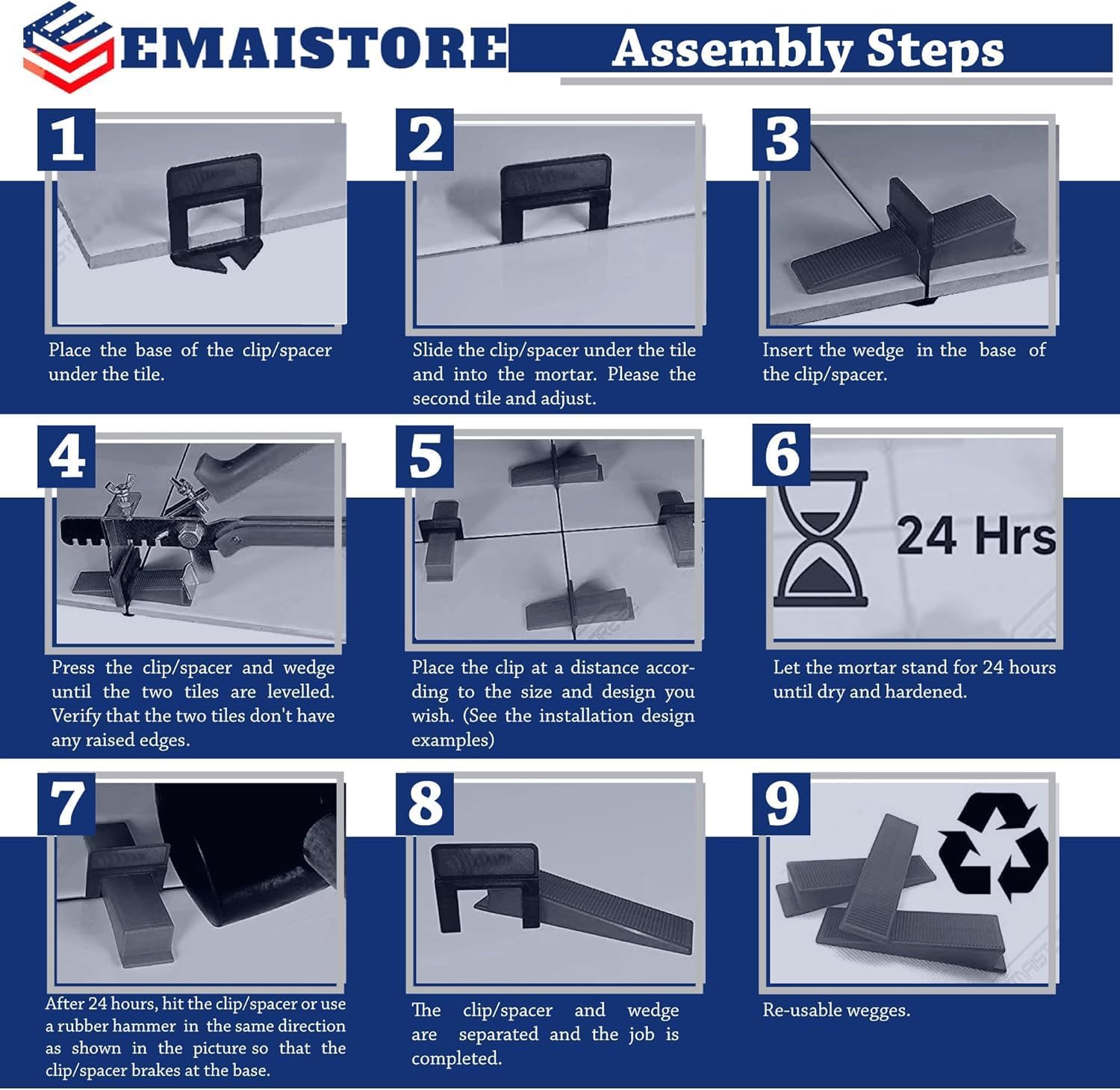 EMAISTORE

Assembly Steps

1

Place the base of the clip/spacer under the tile.

2

Slide the clip/spacer under the tile and into the mortar. Please the second tile and adjust.

3

Insert the wedge in the base of the clip/spacer.

4

Press the clip/spacer and wedge until the two tiles are levelled. Verify that the two tiles don't have any raised edges.

5

Place the clip at a distance according to the size and design you wish. (See the installation design examples)

6

24 Hrs

Let the mortar stand for 24 hours until dry and hardened.

7

After 24 hours, hit the clip/spacer or use a rubber hammer in the same direction as shown in the picture so that the clip/spacer brakes at the base.

8

The clip/spacer and wedge are separated and the job is completed.

9

Re-usable wegges.