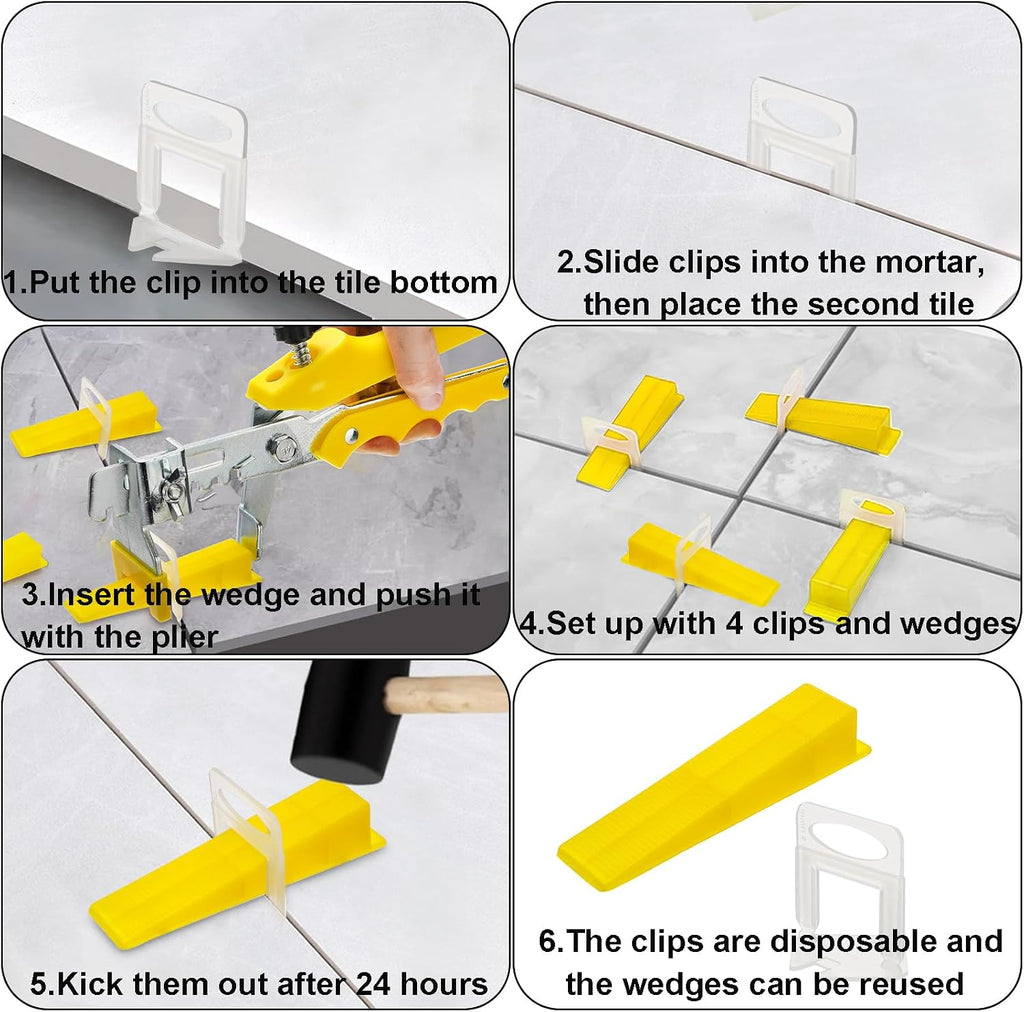 1.Put the clip into the tile bottom

2.Slide clips into the mortar, then place the second tile

3.Insert the wedge and push it with the plier

4.Set up with 4 clips and wedges

5.Kick them out after 24 hours

6.The clips are disposable and the wedges can be reused