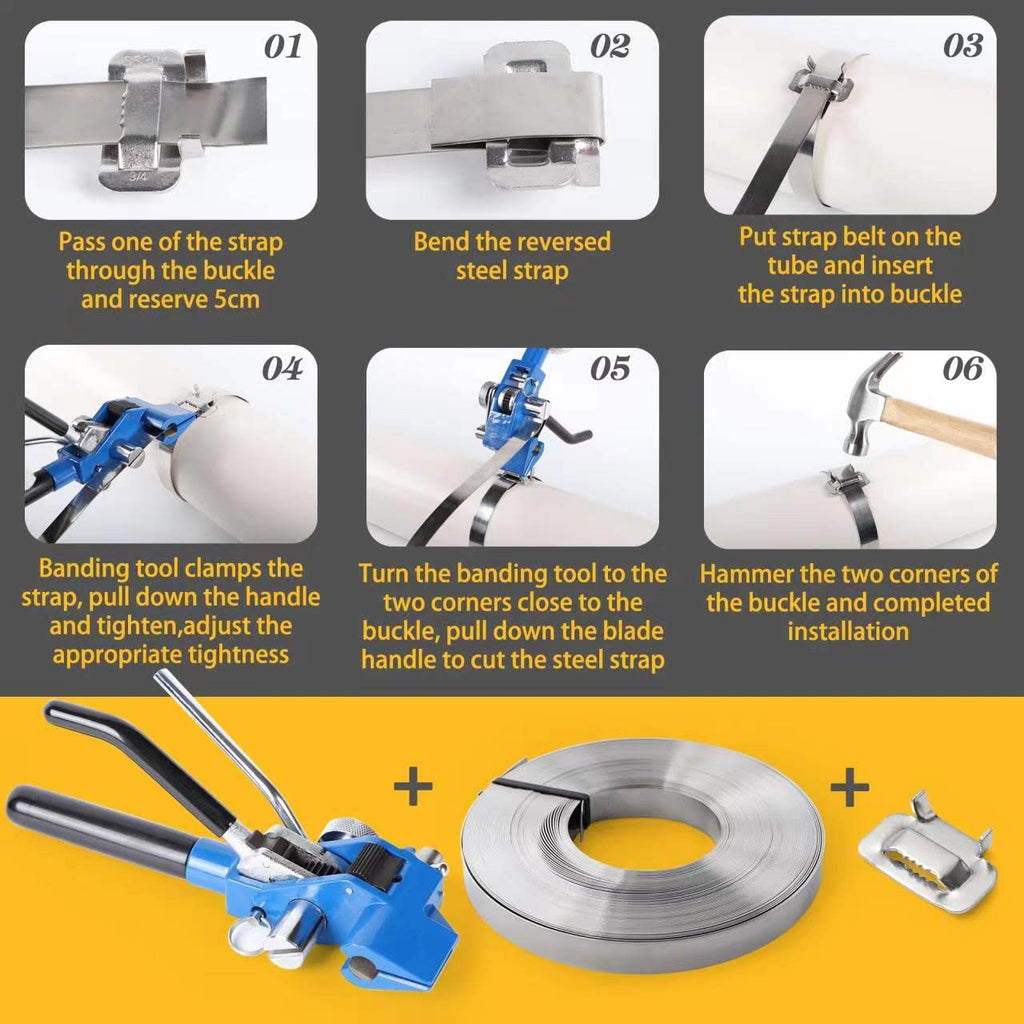 01

Pass one of the strap through the buckle and reserve 5cm

02

Bend the reversed steel strap

03

Put strap belt on the tube and insert the strap into buckle

04

Banding tool clamps the strap, pull down the handle and tighten,adjust the appropriate tightness

05

Turn the banding tool to the two corners close to the buckle, pull down the blade handle to cut the steel strap

06

Hammer the two corners of the buckle and completed installation

+

+