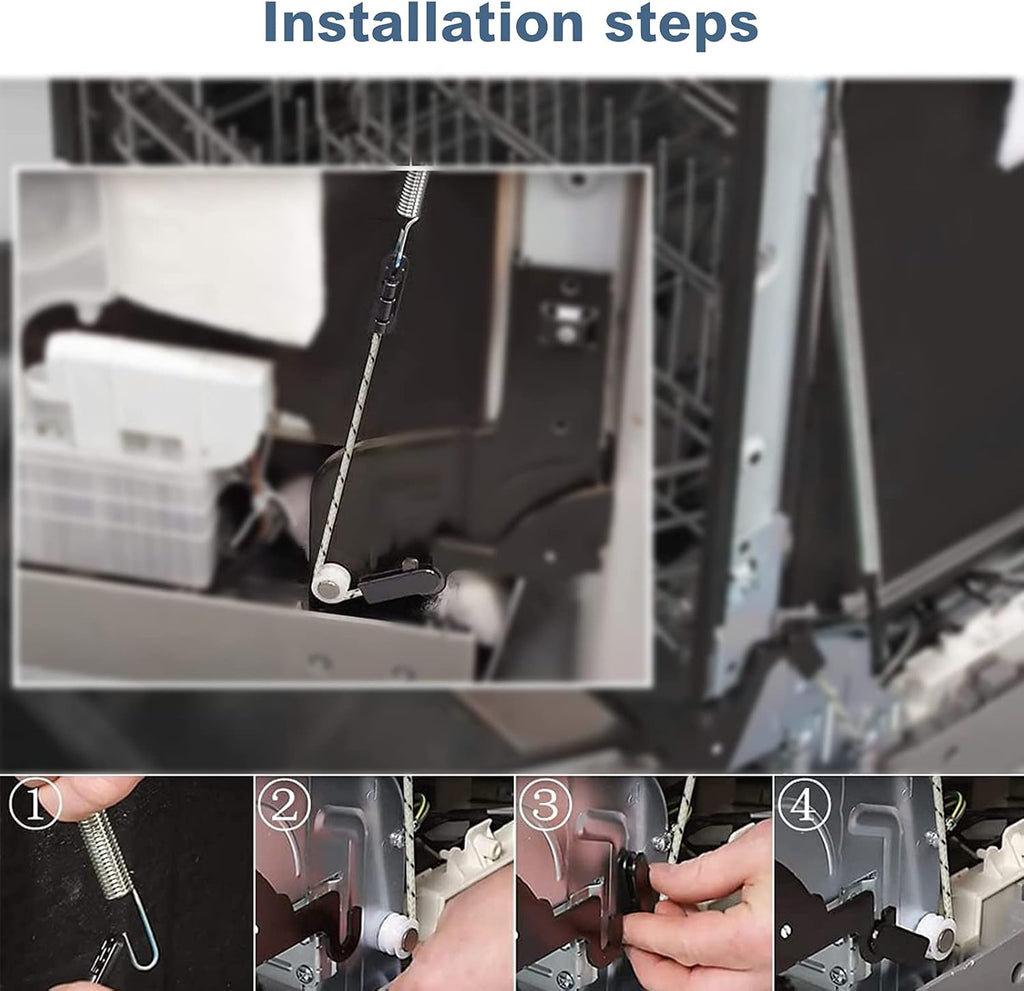 Installation steps

①

②

③

④