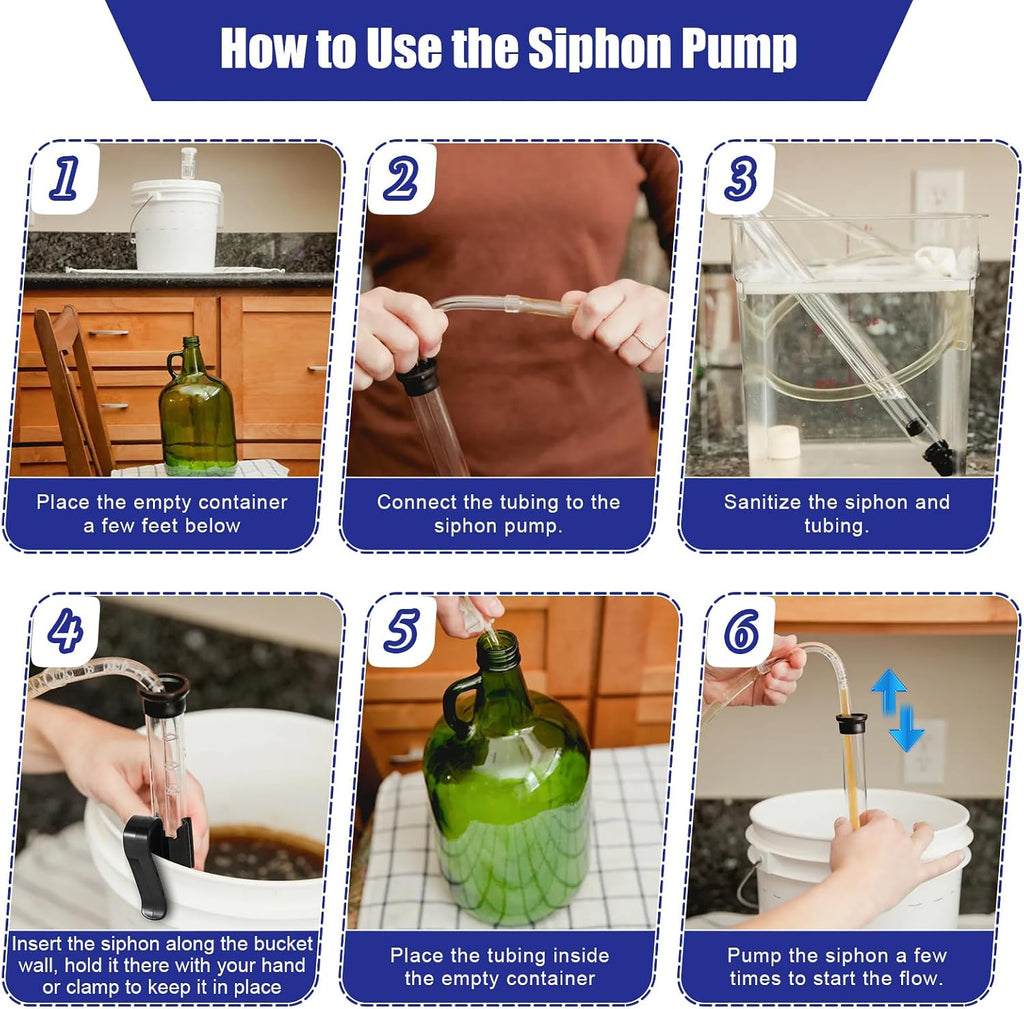 How to Use the Siphon Pump

1

Place the empty container a few feet below

2

Connect the tubing to the siphon pump.

3

Sanitize the siphon and tubing.

4

Insert the siphon along the bucket wall, hold it there with your hand or clamp to keep it in place

5

Place the tubing inside the empty container

6

Pump the siphon a few times to start the flow.