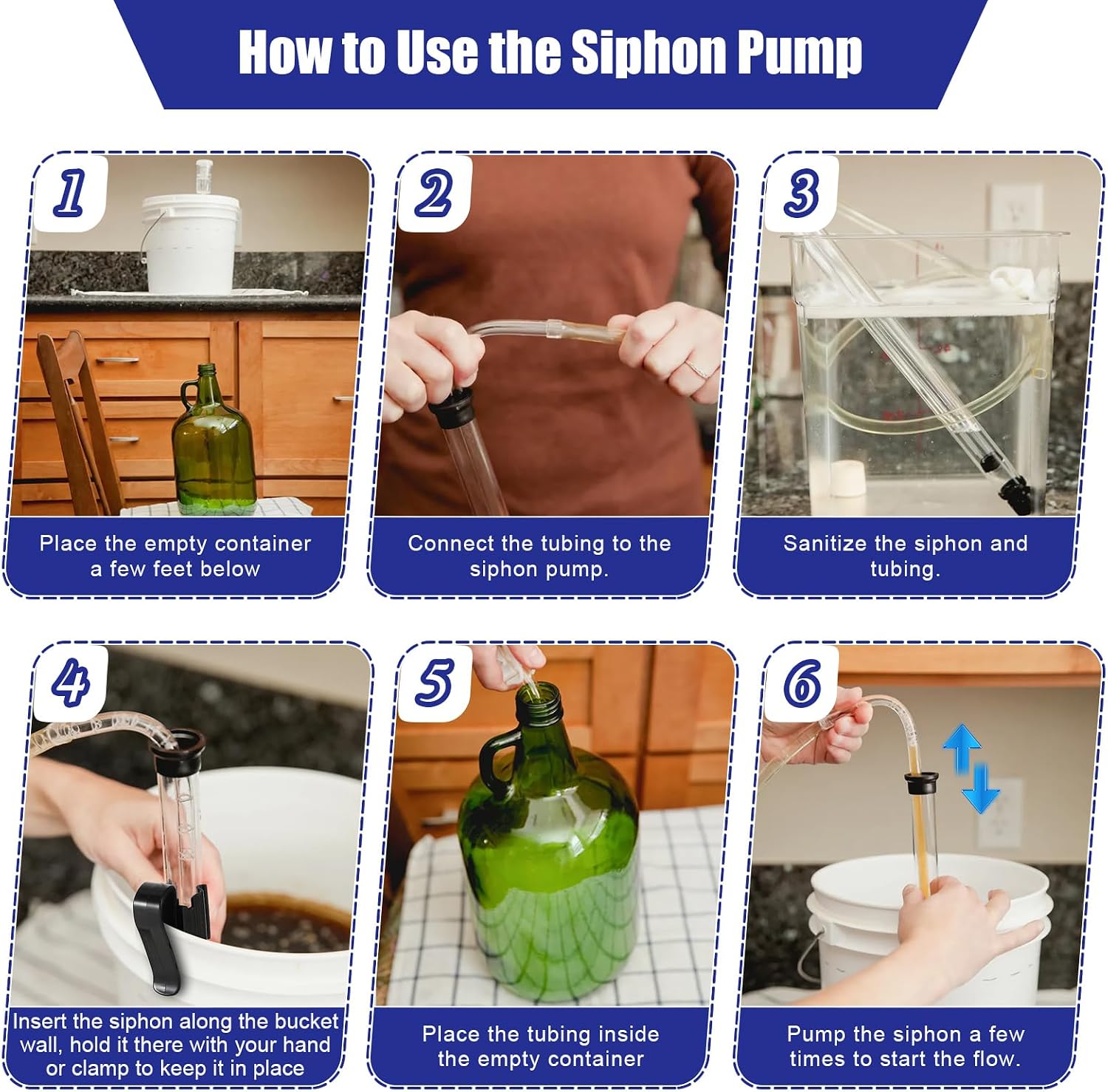 How to Use the Siphon Pump

1

Place the empty container a few feet below

2

Connect the tubing to the siphon pump.

3

Sanitize the siphon and tubing.

4

Insert the siphon along the bucket wall, hold it there with your hand or clamp to keep it in place

5

Place the tubing inside the empty container

6

Pump the siphon a few times to start the flow.