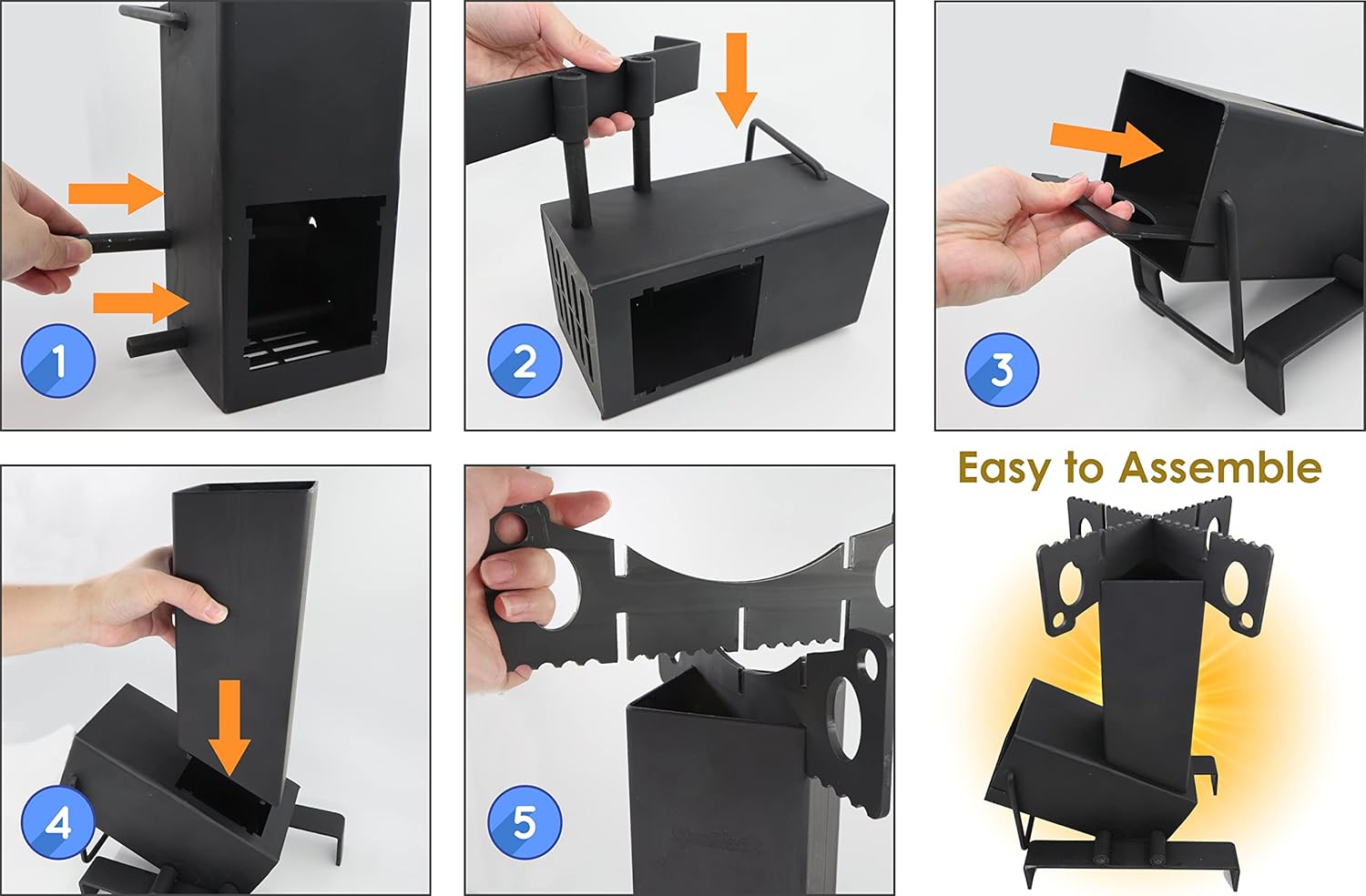 1

2

3

Easy to Assemble

4

5