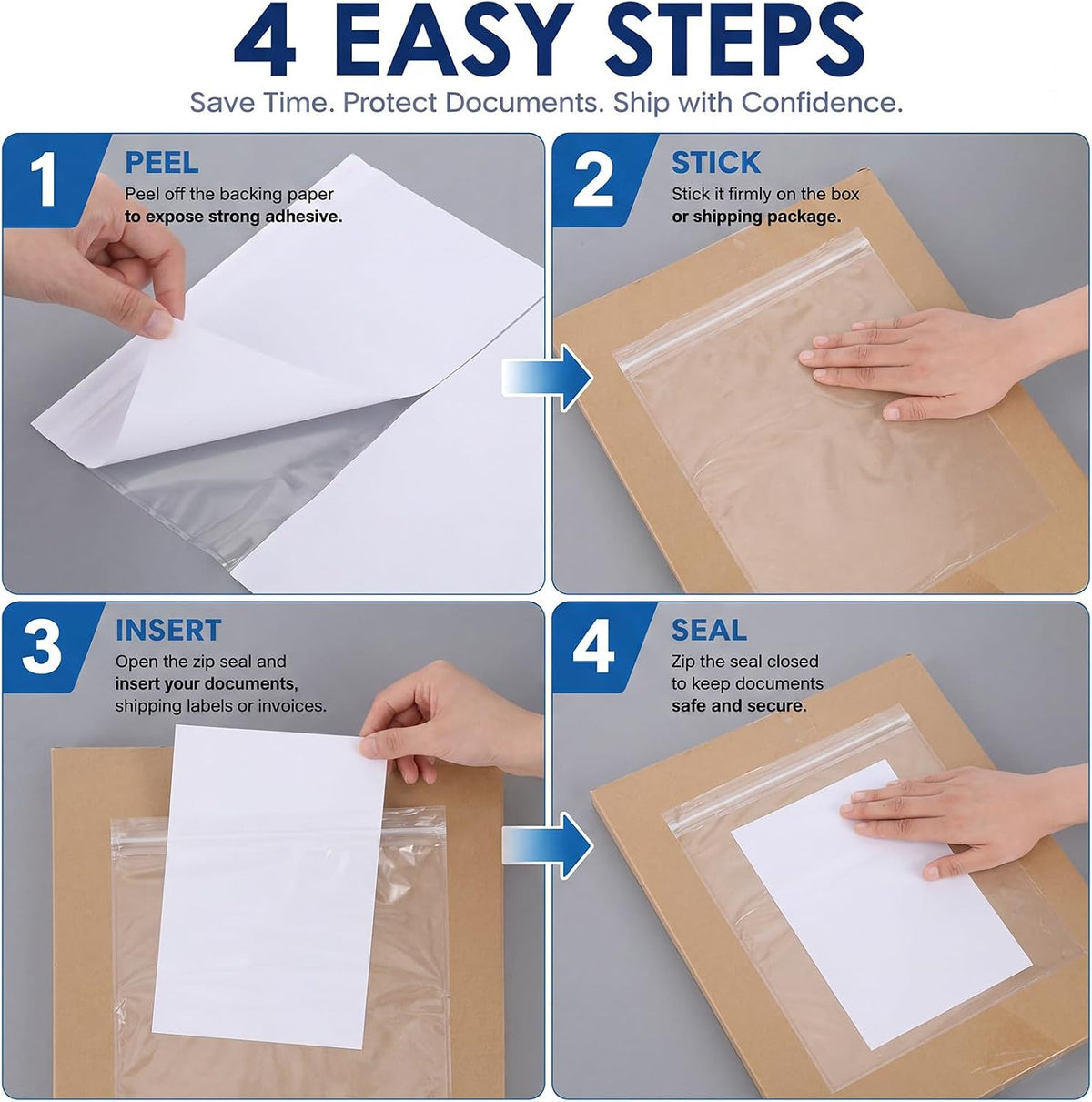 4 EASY STEPS

Save Time. Protect Documents. Ship with Confidence.

1

PEEL

Peel off the backing paper to expose strong adhesive.

2

STICK

Stick it firmly on the box or shipping package.

3

INSERT

Open the zip seal and insert your documents, shipping labels or invoices.

4

SEAL

Zip the seal closed to keep documents safe and secure.