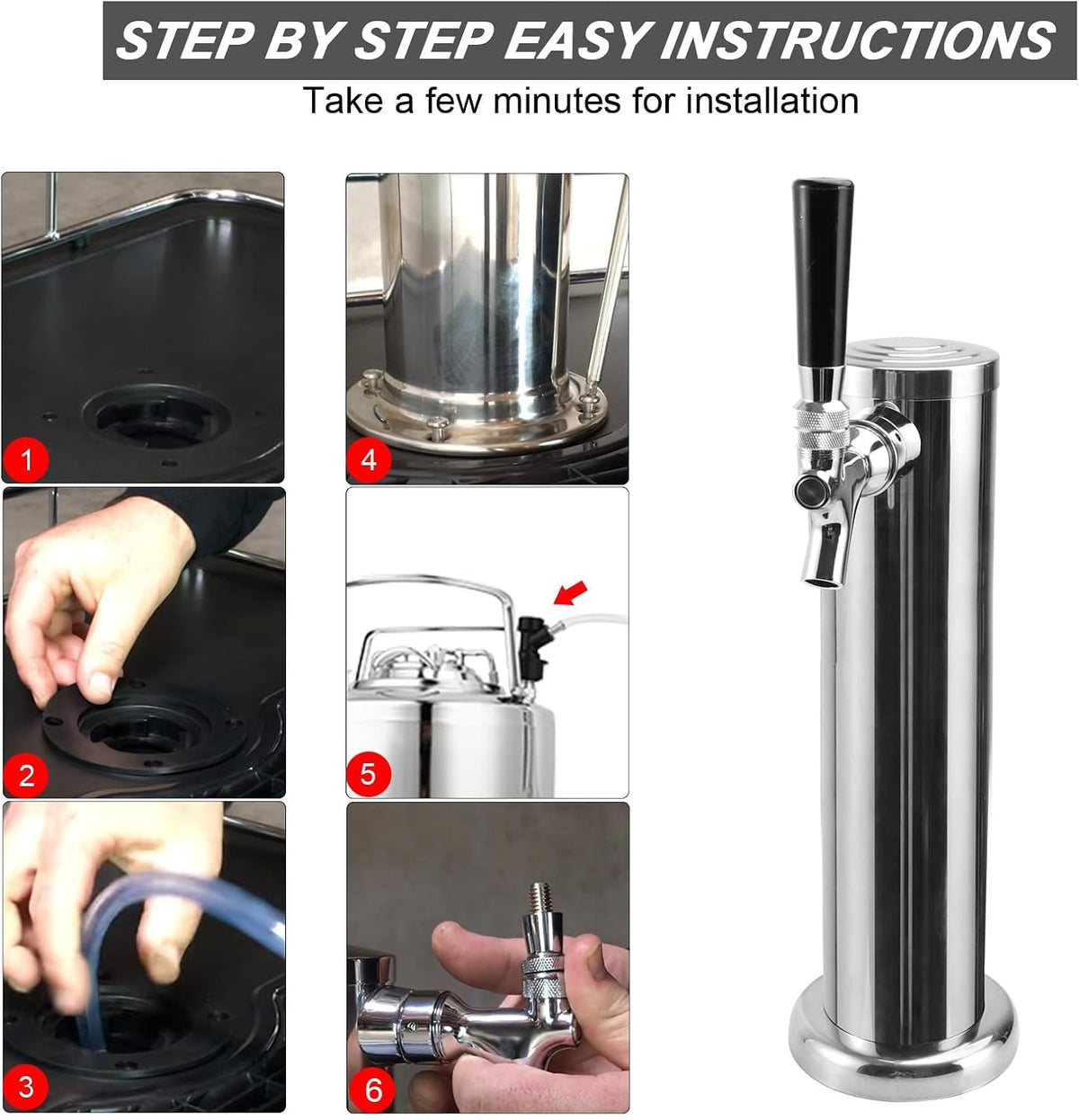 STEP BY STEP EASY INSTRUCTIONS
Take a few minutes for installation

1

2

3

4

5

6