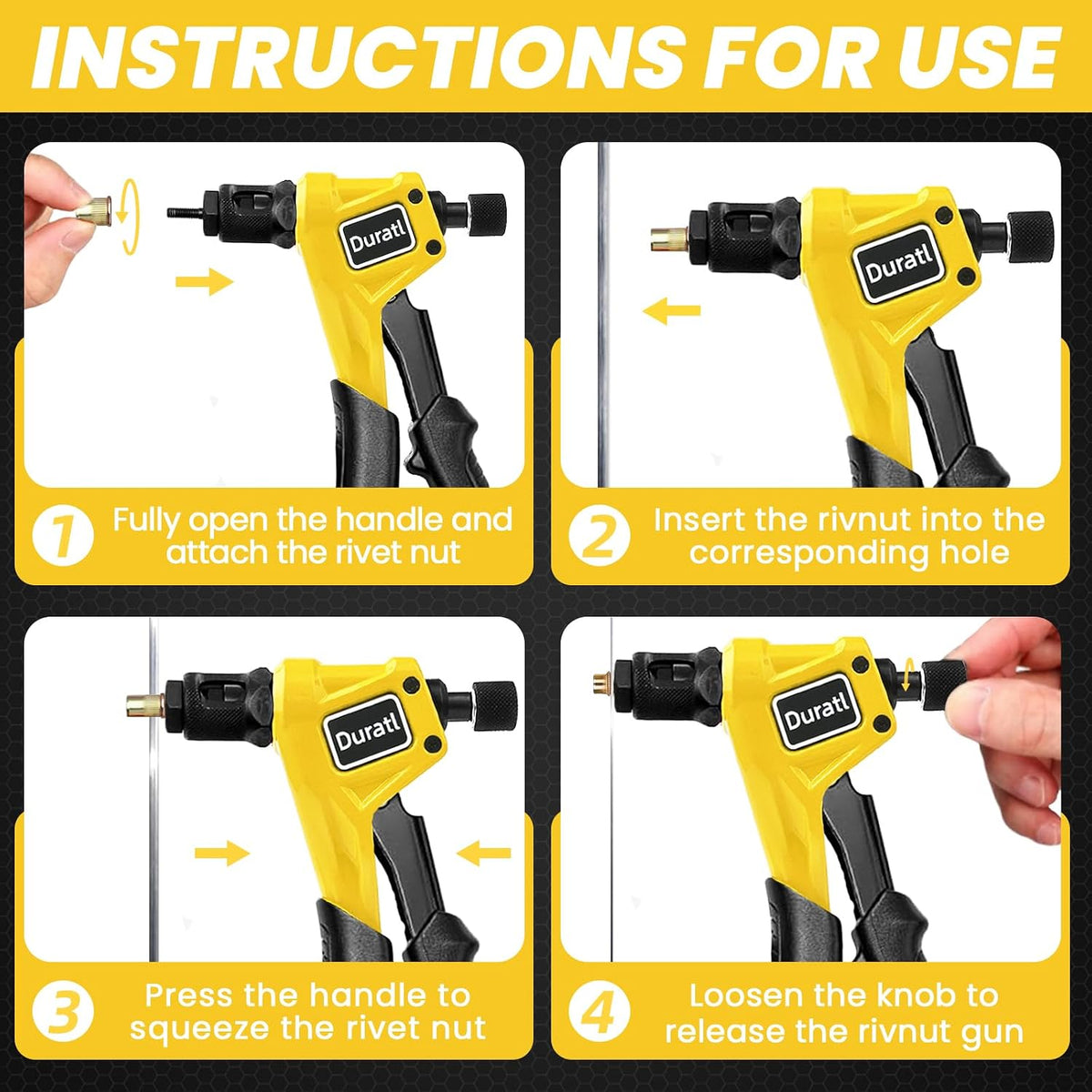 INSTRUCTIONS FOR USE

Duratl

1 Fully open the handle and attach the rivet nut

Duratl

2 Insert the rivnut into the corresponding hole

Duratl

3 Press the handle to squeeze the rivet nut

Duratl

4 Loosen the knob to release the rivnut gun