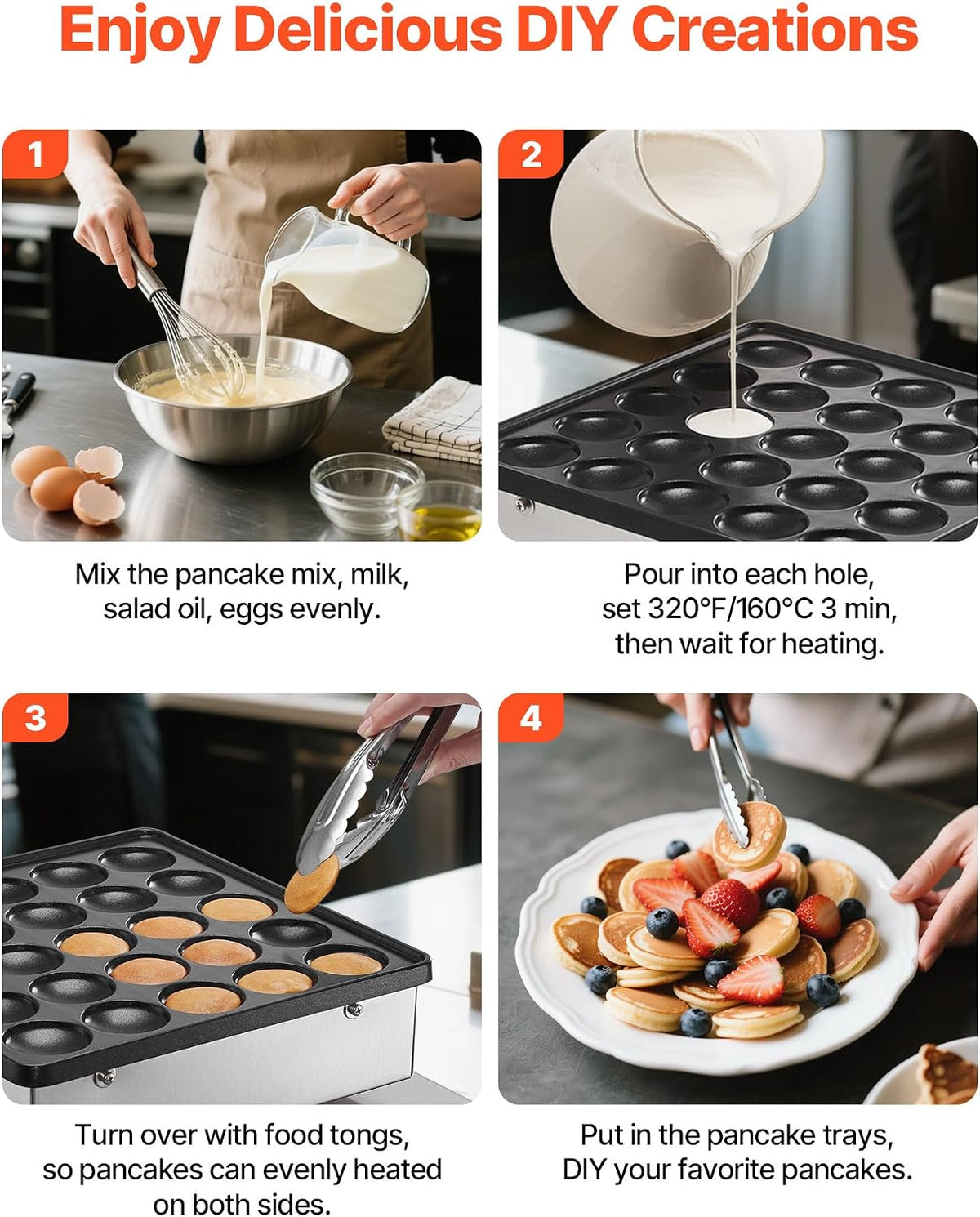 Enjoy Delicious DIY Creations

1

Mix the pancake mix, milk, salad oil, eggs evenly.

2

Pour into each hole, set 320°F/160°C 3 min, then wait for heating.

3

Turn over with food tongs, so pancakes can evenly heated on both sides.

4

Put in the pancake trays, DIY your favorite pancakes.