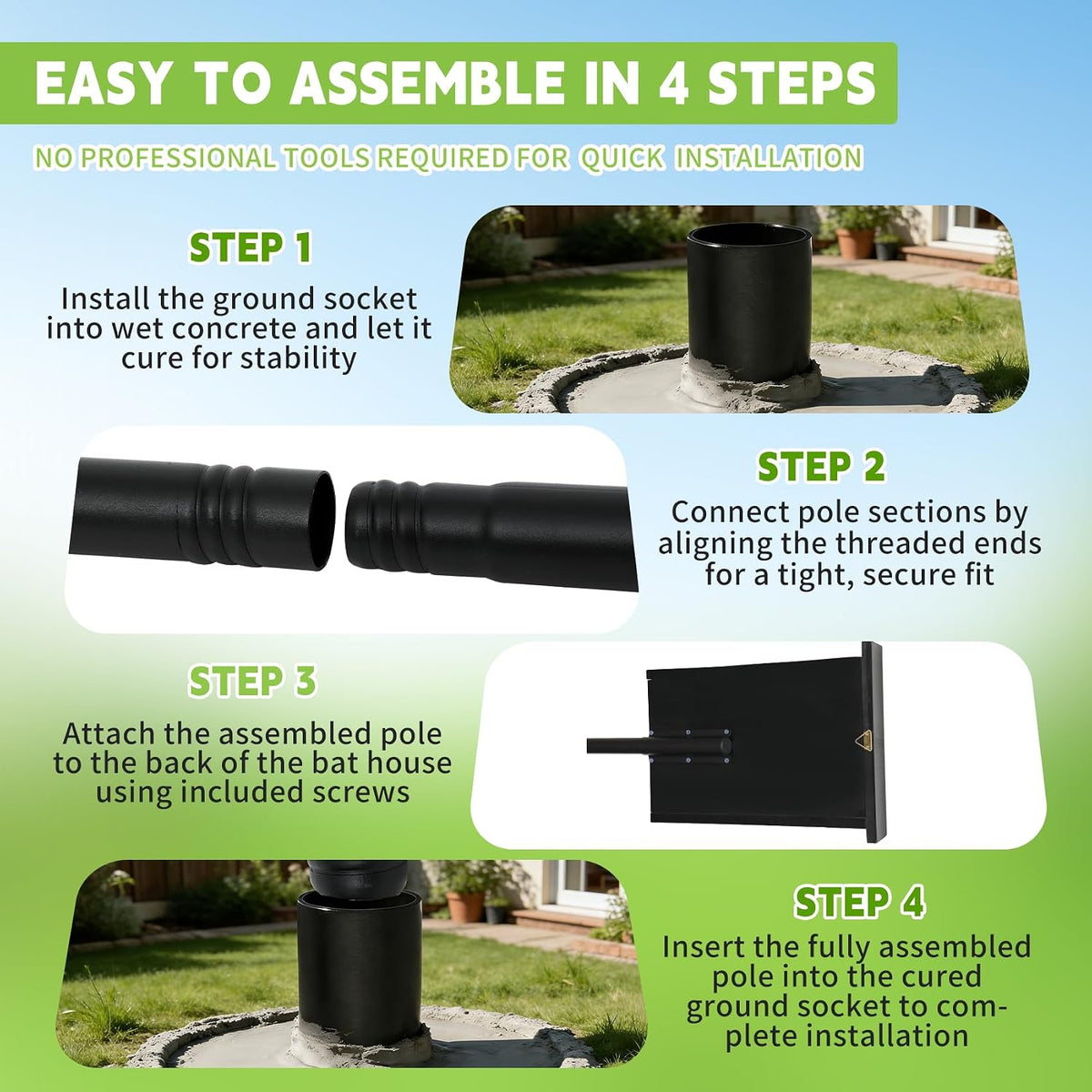 EASY TO ASSEMBLE IN 4 STEPS

NO PROFESSIONAL TOOLS REQUIRED FOR QUICK INSTALLATION

STEP 1

Install the ground socket into wet concrete and let it cure for stability

STEP 2

Connect pole sections by aligning the threaded ends for a tight, secure fit

STEP 3

Attach the assembled pole to the back of the bat house using included screws

STEP 4

Insert the fully assembled pole into the cured ground socket to complete installation