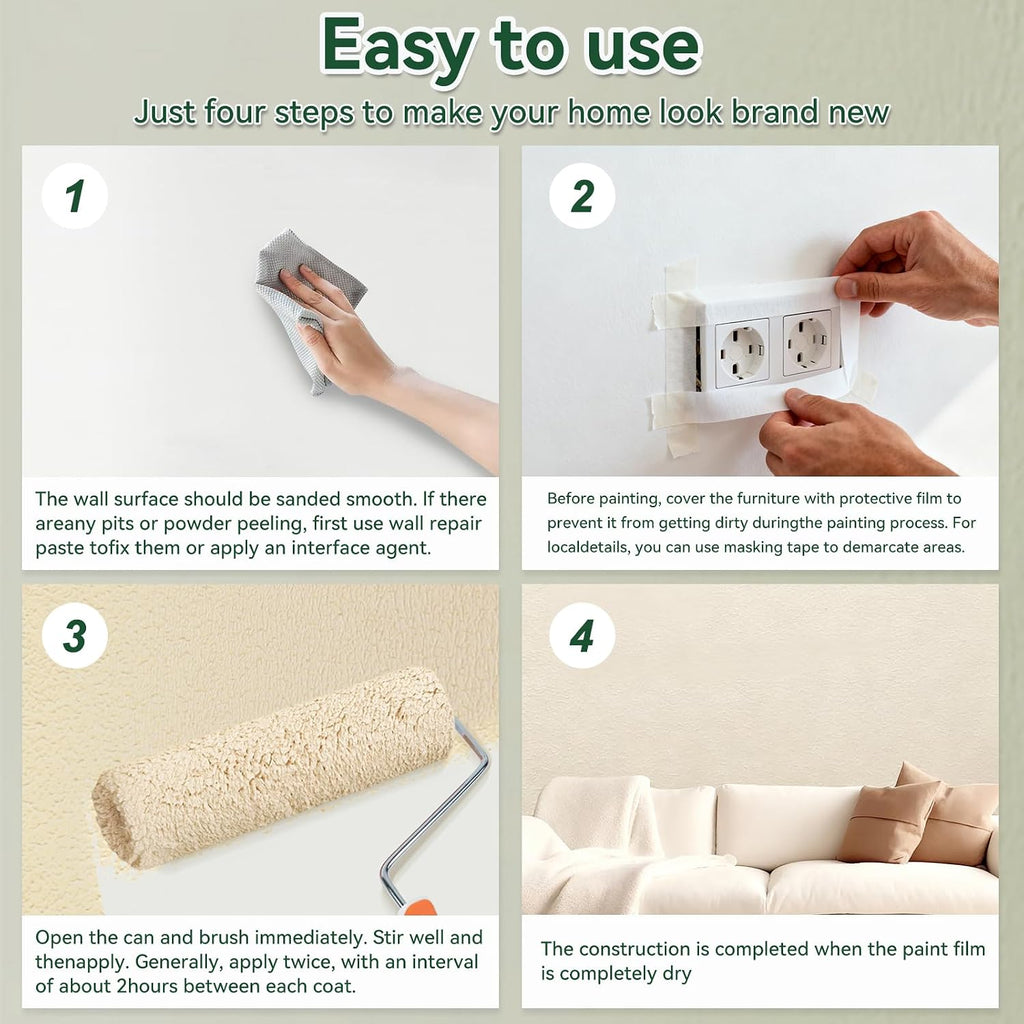 Easy to use

Just four steps to make your home look brand new

1

The wall surface should be sanded smooth. If there areany pits or powder peeling, first use wall repair paste tofix them or apply an interface agent.

2

Before painting, cover the furniture with protective film to prevent it from getting dirty duringthe painting process. For localdetails, you can use masking tape to demarcate areas.

3

Open the can and brush immediately. Stir well and thenapply. Generally, apply twice, with an interval of about 2hours between each coat.

4

The construction is completed when the paint film is completely dry