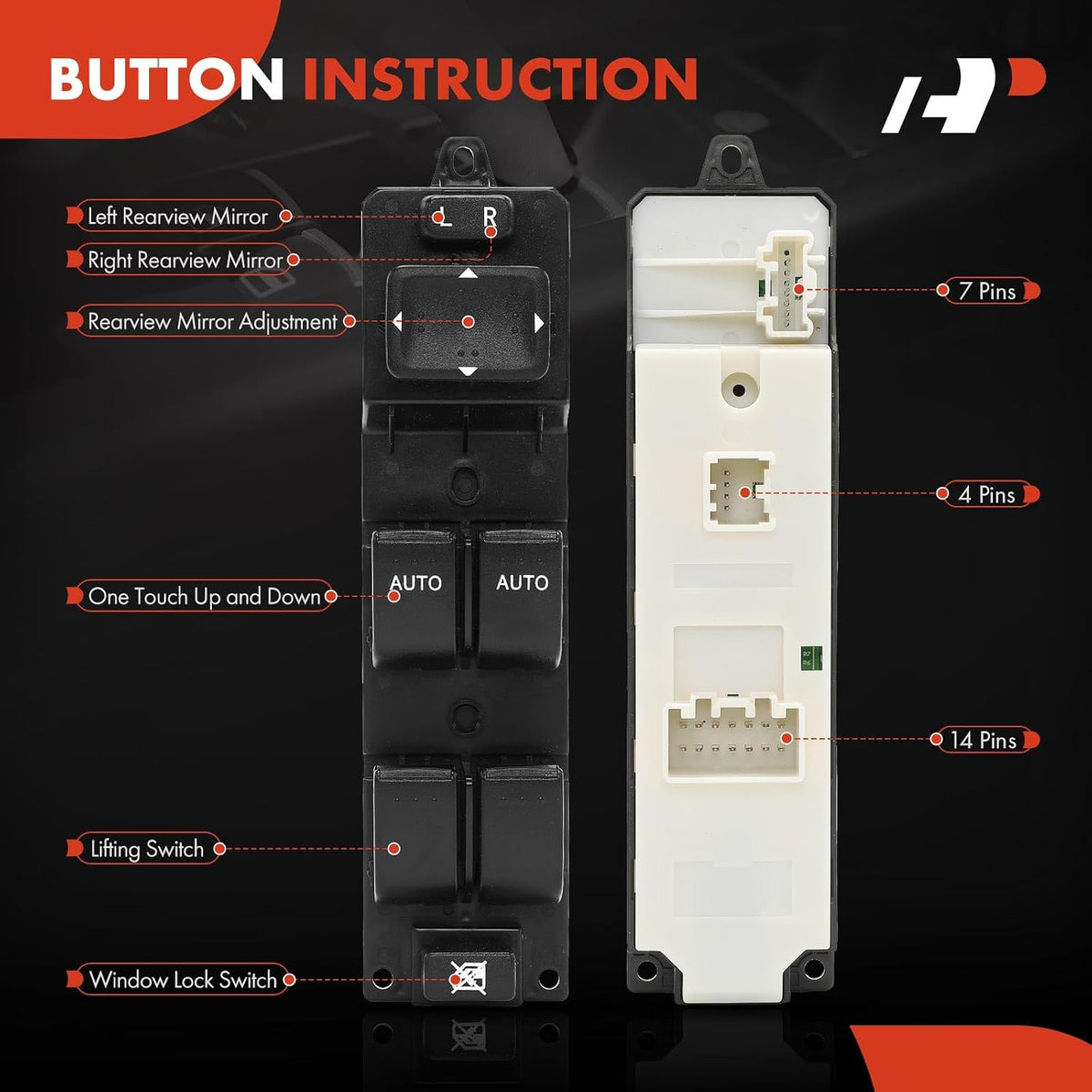 BUTTON INSTRUCTION

Left Rearview Mirror

Right Rearview Mirror

Rearview Mirror Adjustment

One Touch Up and Down

Lifting Switch

Window Lock Switch

L R

AUTO AUTO

7 Pins

4 Pins

14 Pins