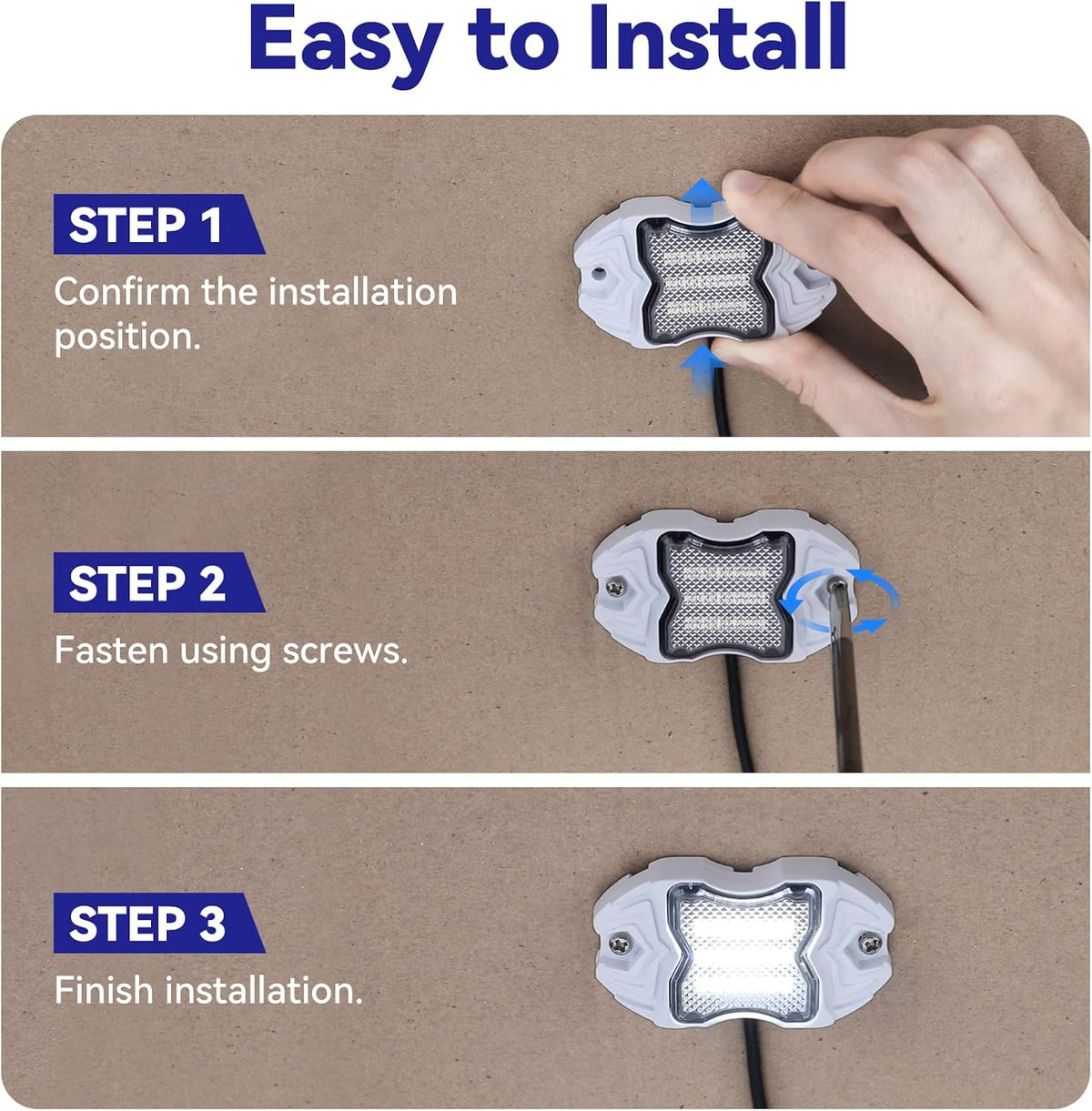 Easy to Install

STEP 1

Confirm the installation position.

STEP 2

Fasten using screws.

STEP 3

Finish installation.