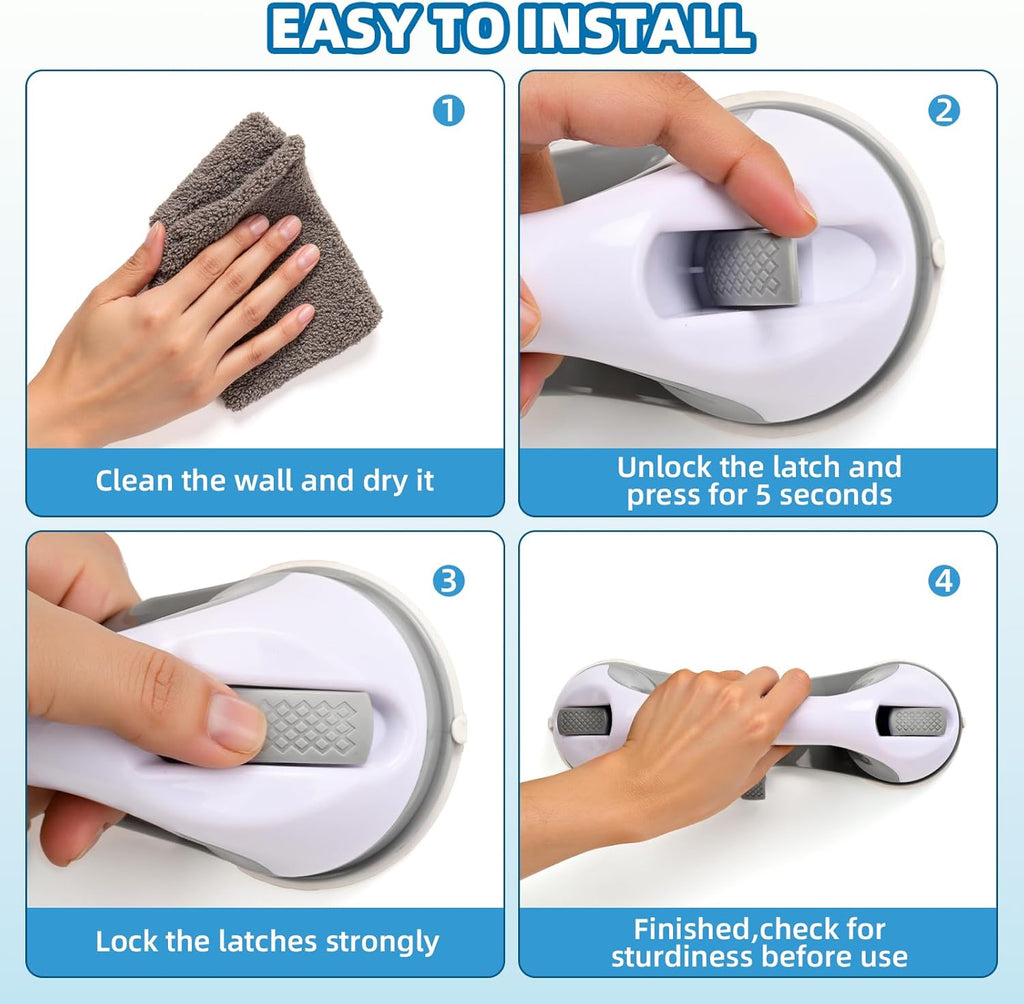 EASY TO INSTALL

1

Clean the wall and dry it

2

Unlock the latch and press for 5 seconds

3

Lock the latches strongly

4

Finished,check for sturdiness before use