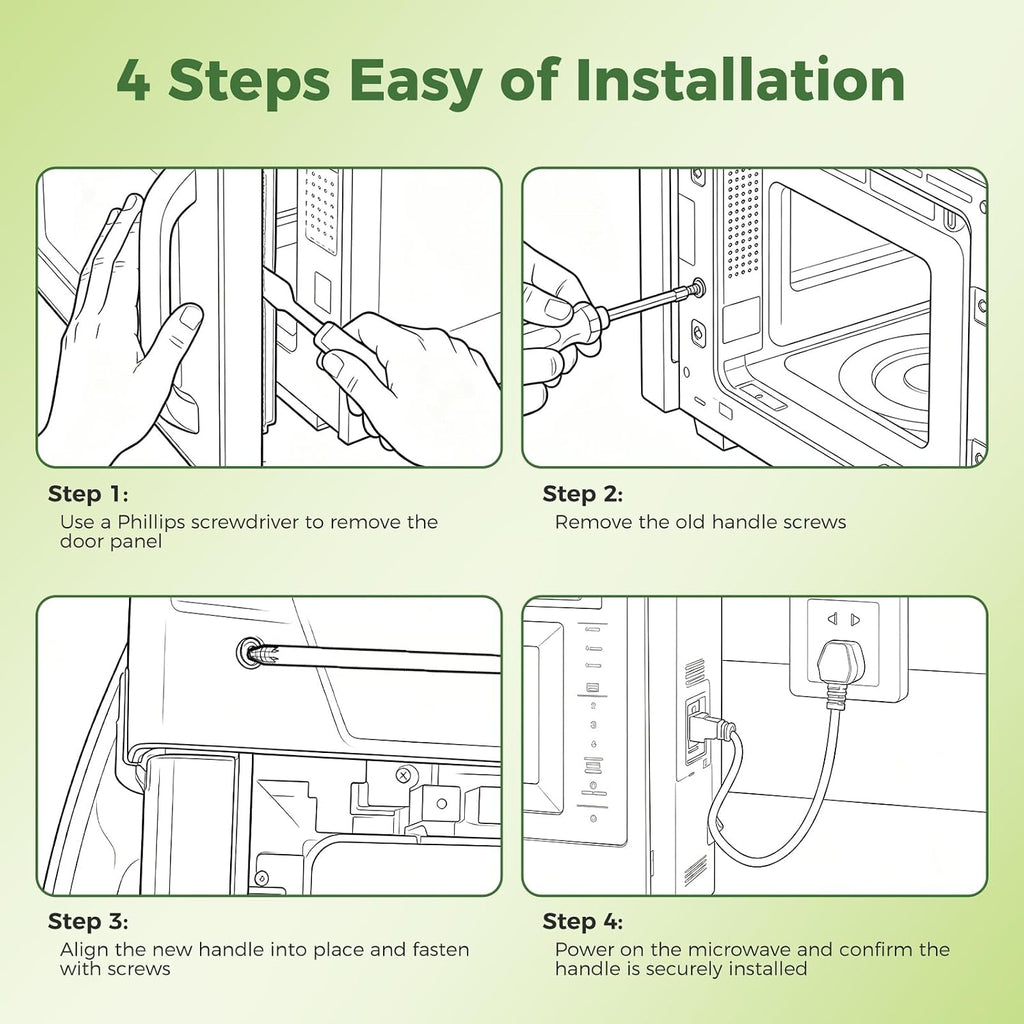 4 Steps Easy of Installation

Step 1:
Use a Phillips screwdriver to remove the door panel

Step 2:
Remove the old handle screws

Step 3:
Align the new handle into place and fasten with screws

Step 4:
Power on the microwave and confirm the handle is securely installed