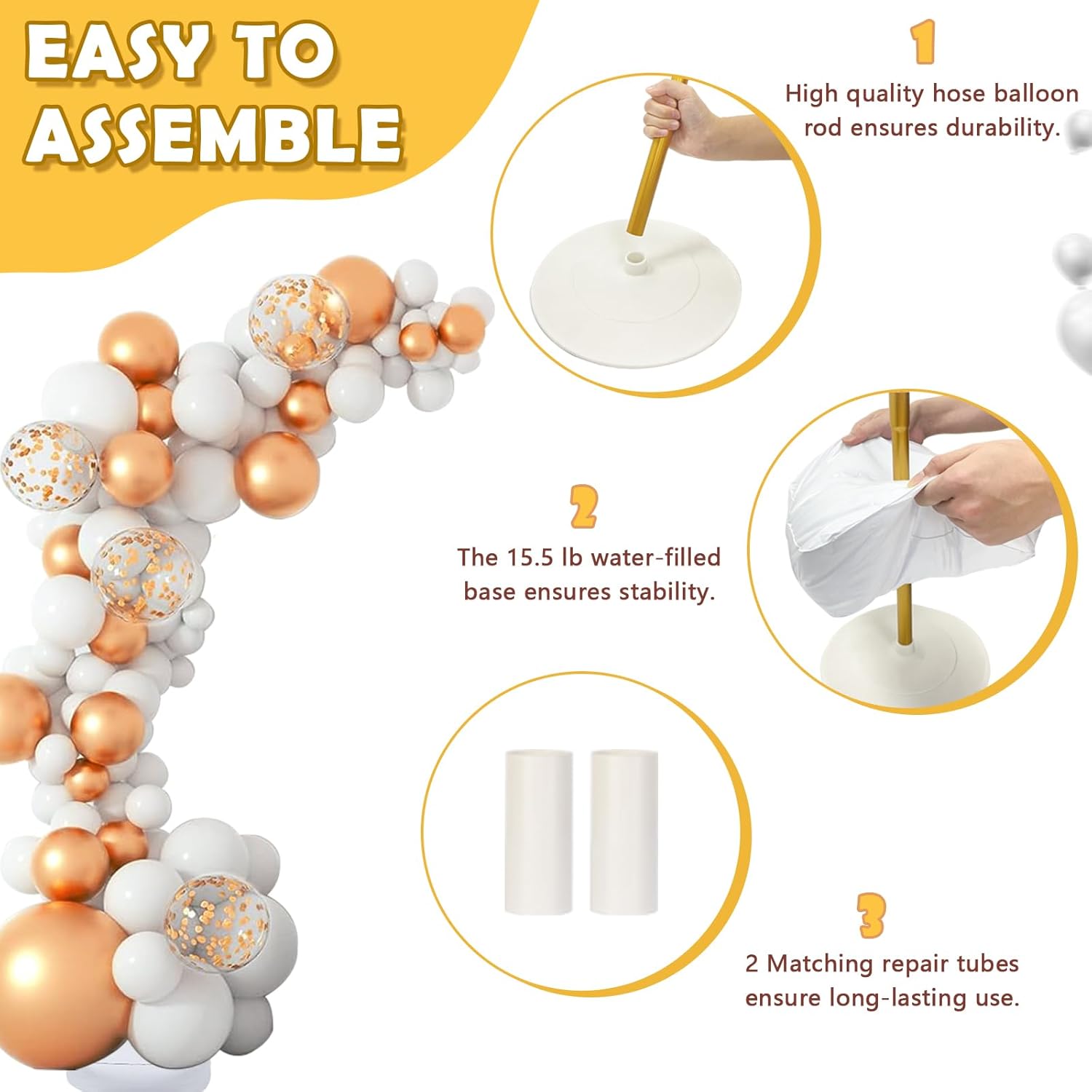 EASY TO ASSEMBLE

1

High quality hose balloon rod ensures durability.

2

The 15.5 lb water-filled base ensures stability.

3

2 Matching repair tubes ensure long-lasting use.