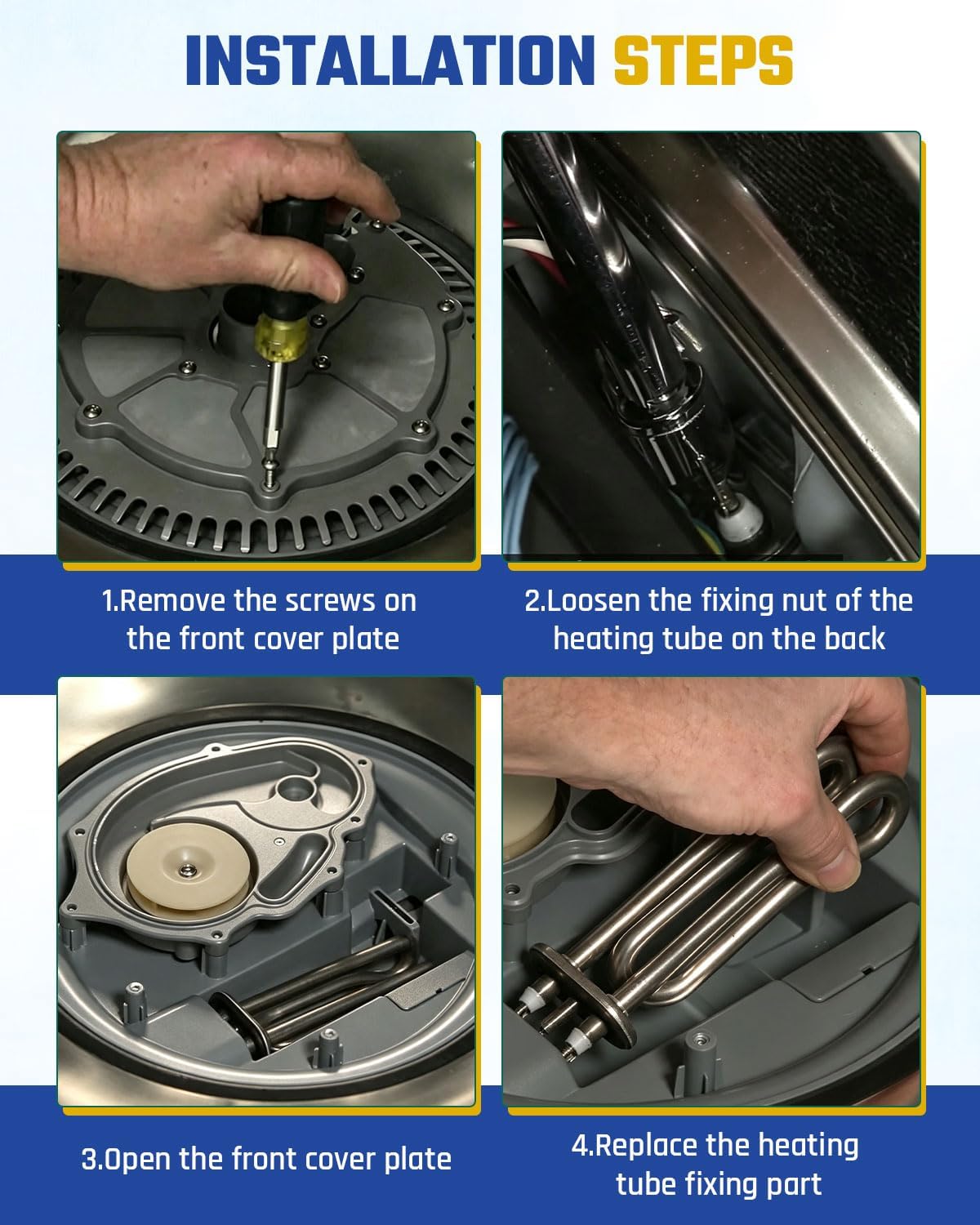 INSTALLATION STEPS

1.Remove the screws on the front cover plate

2.Loosen the fixing nut of the heating tube on the back

3.Open the front cover plate

4.Replace the heating tube fixing part