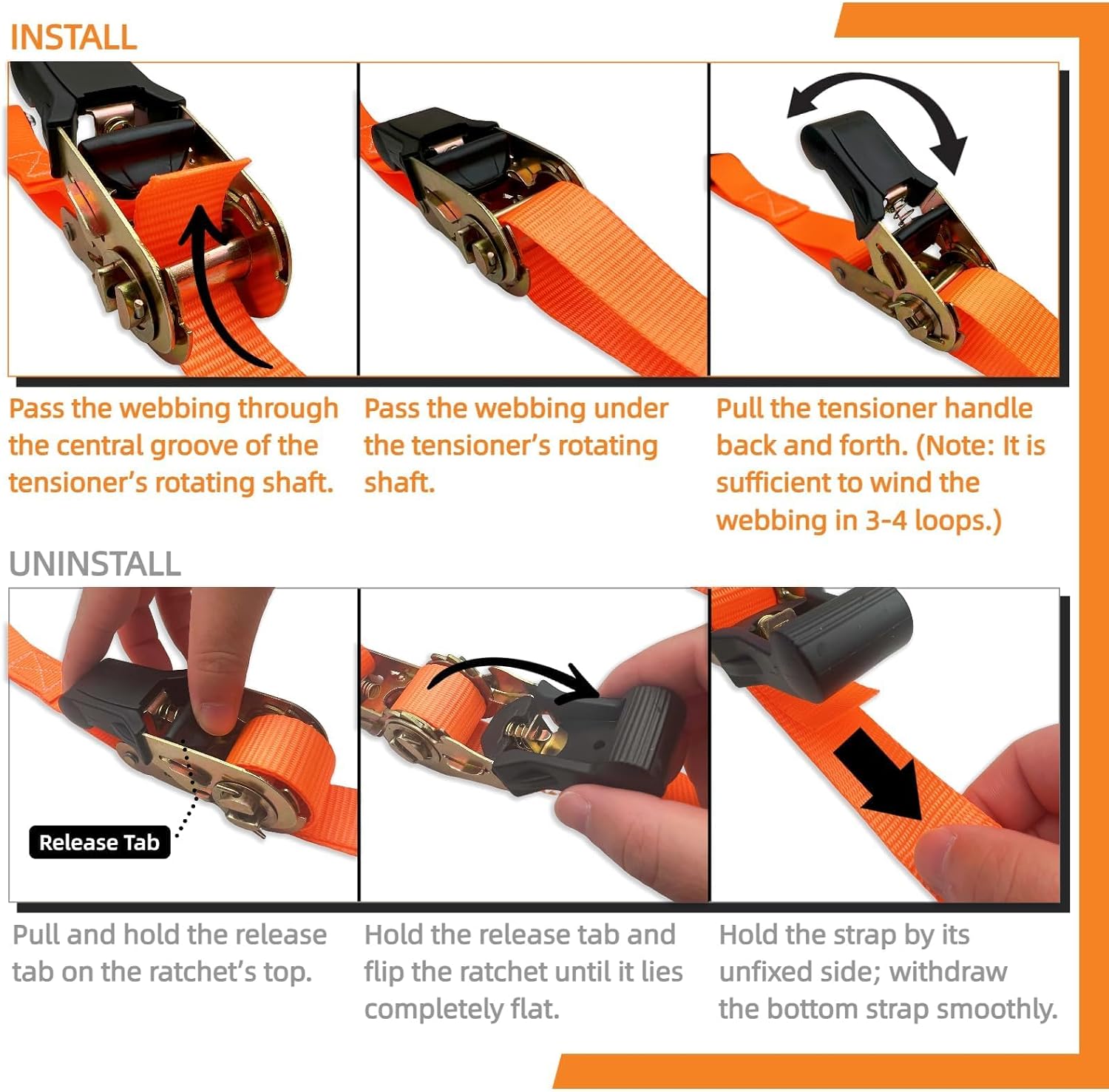 INSTALL

Pass the webbing through the central groove of the tensioner's rotating shaft.

Pass the webbing under the tensioner's rotating shaft.

Pull the tensioner handle back and forth. (Note: It is sufficient to wind the webbing in 3-4 loops.)

UNINSTALL

Release Tab

Pull and hold the release tab on the ratchet's top.

Hold the release tab and flip the ratchet until it lies completely flat.

Hold the strap by its unfixed side; withdraw the bottom strap smoothly.