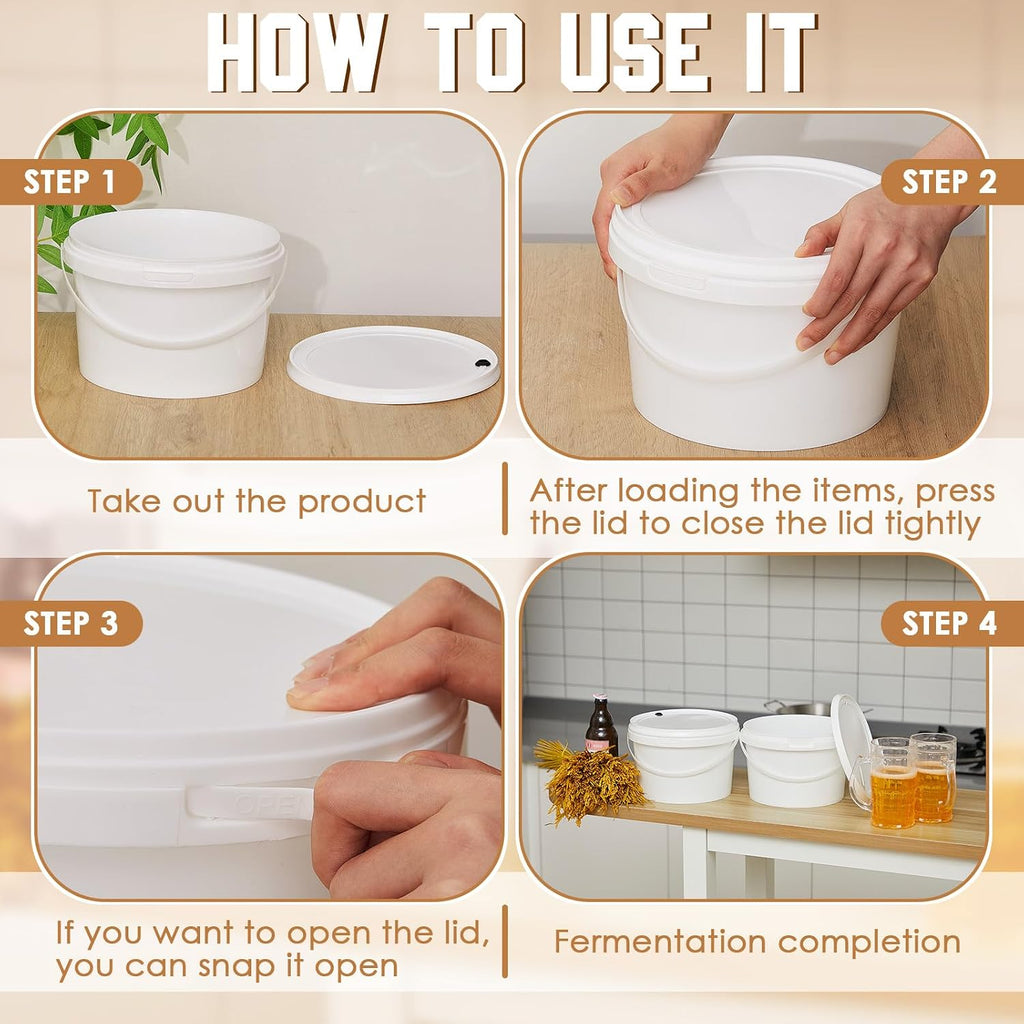 HOW TO USE IT

STEP 1

STEP 2

Take out the product

After loading the items, press the lid to close the lid tightly

STEP 3

OPEN

STEP 4

If you want to open the lid, you can snap it open

Fermentation completion