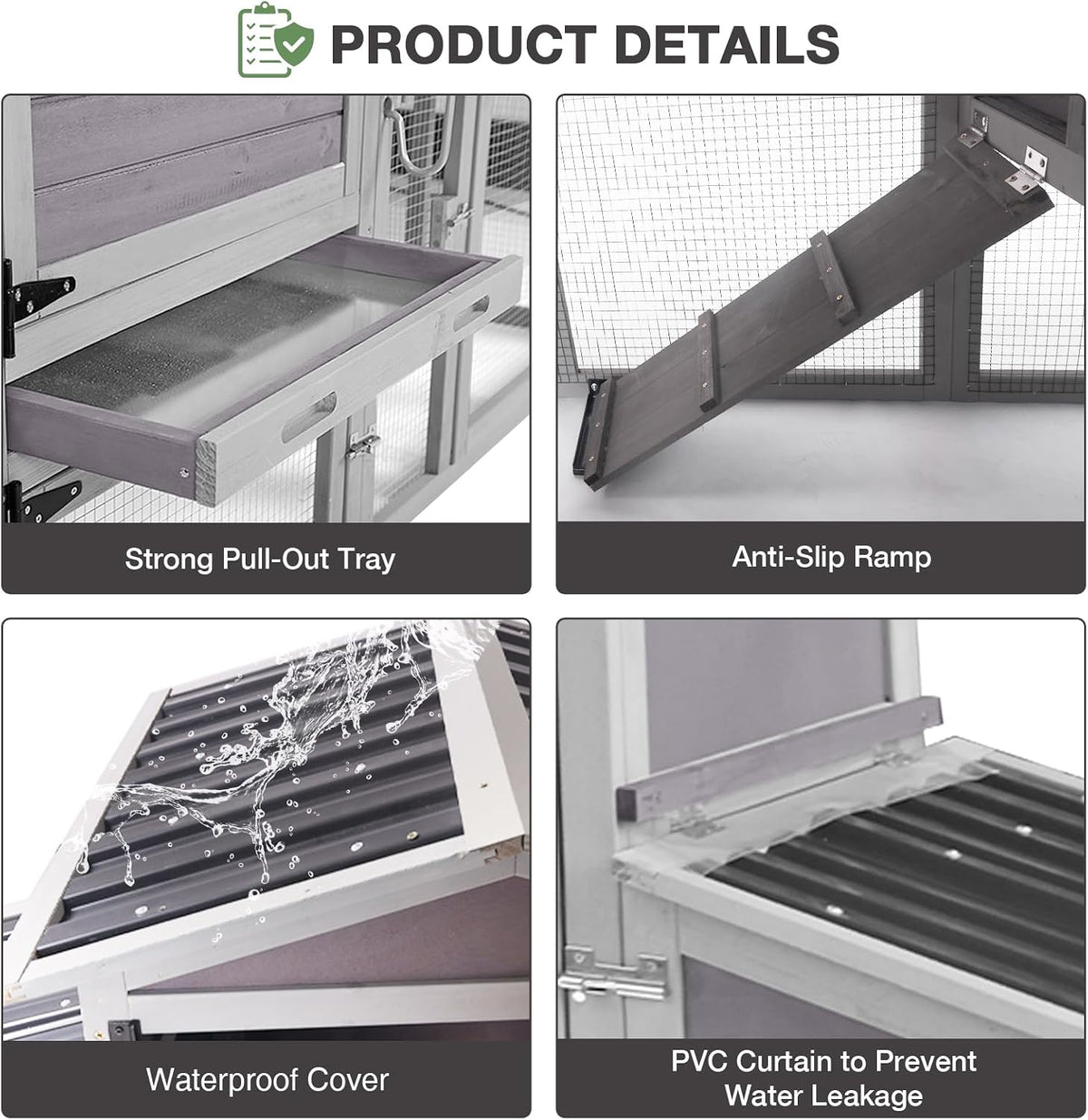 PRODUCT DETAILS

Strong Pull-Out Tray

Anti-Slip Ramp

Waterproof Cover

PVC Curtain to Prevent Water Leakage