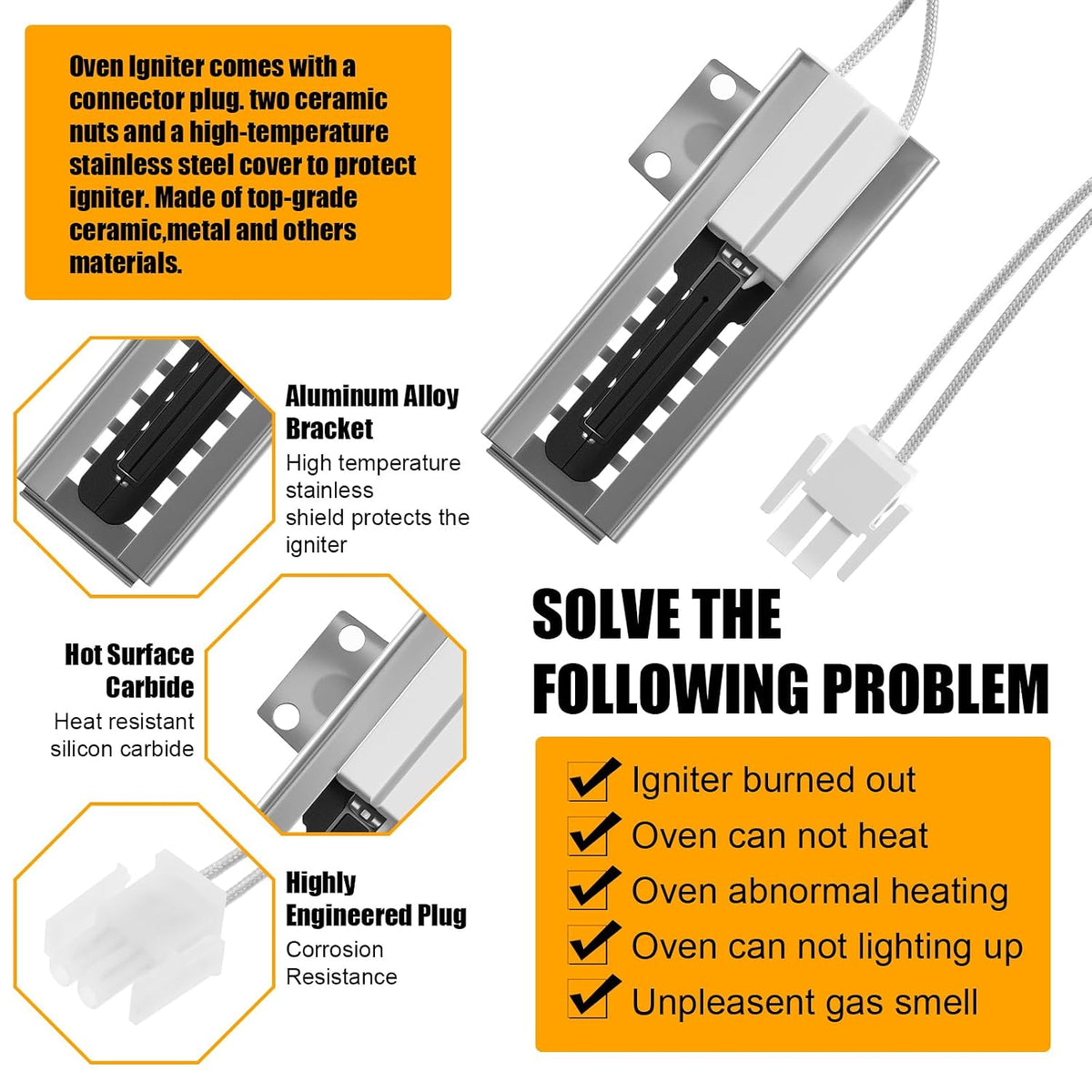 Oven Igniter comes with a connector plug. two ceramic nuts and a high-temperature stainless steel cover to protect igniter. Made of top-grade ceramic,metal and others materials.

Aluminum Alloy Bracket
High temperature stainless shield protects the igniter

Hot Surface Carbide
Heat resistant silicon carbide

Highly Engineered Plug
Corrosion Resistance

SOLVE THE FOLLOWING PROBLEM

Igniter burned out
Oven can not heat
Oven abnormal heating
Oven can not lighting up
Unpleasent gas smell