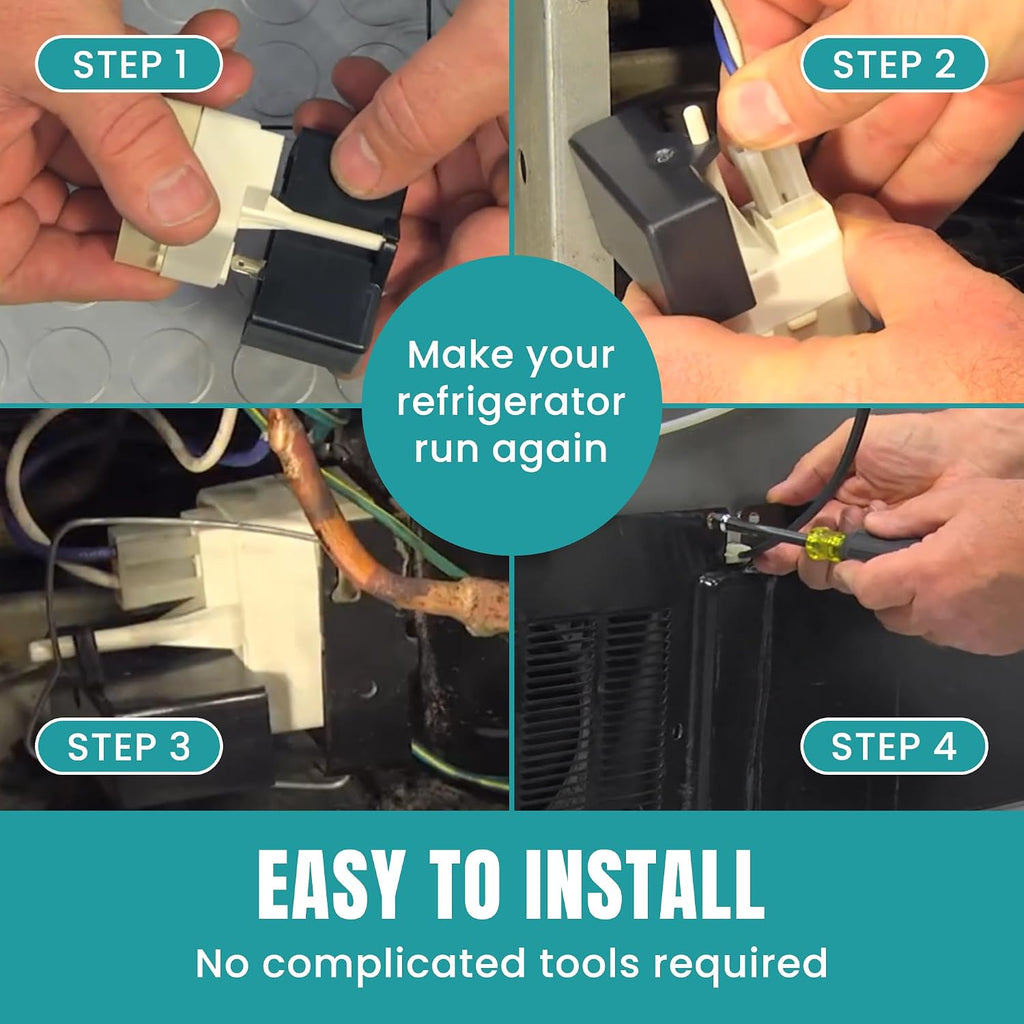 STEP 1

STEP 2

Make your refrigerator run again

STEP 3

STEP 4

EASY TO INSTALL

No complicated tools required