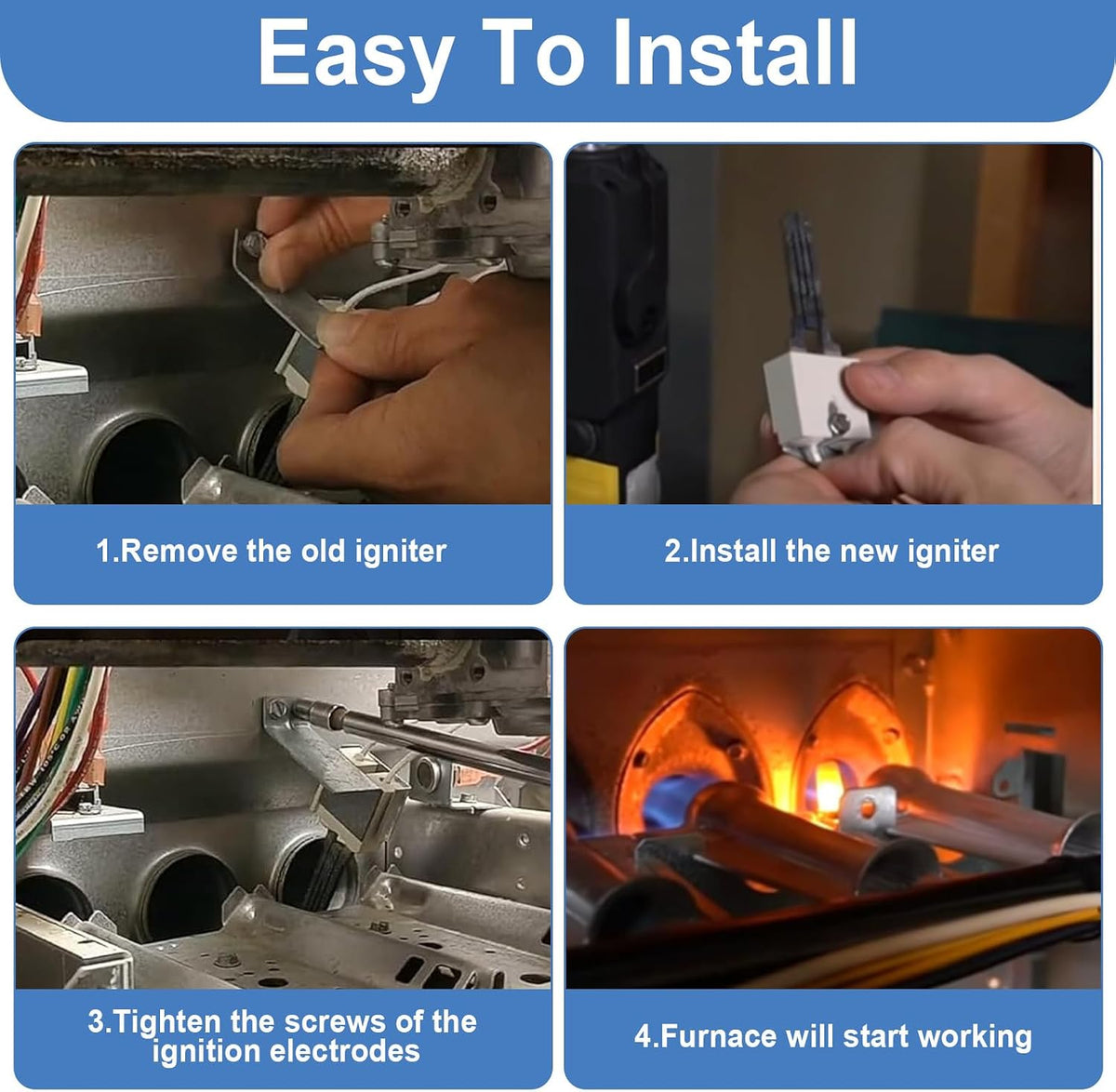 Easy To Install

1.Remove the old igniter

2.Install the new igniter

3.Tighten the screws of the ignition electrodes

4.Furnace will start working