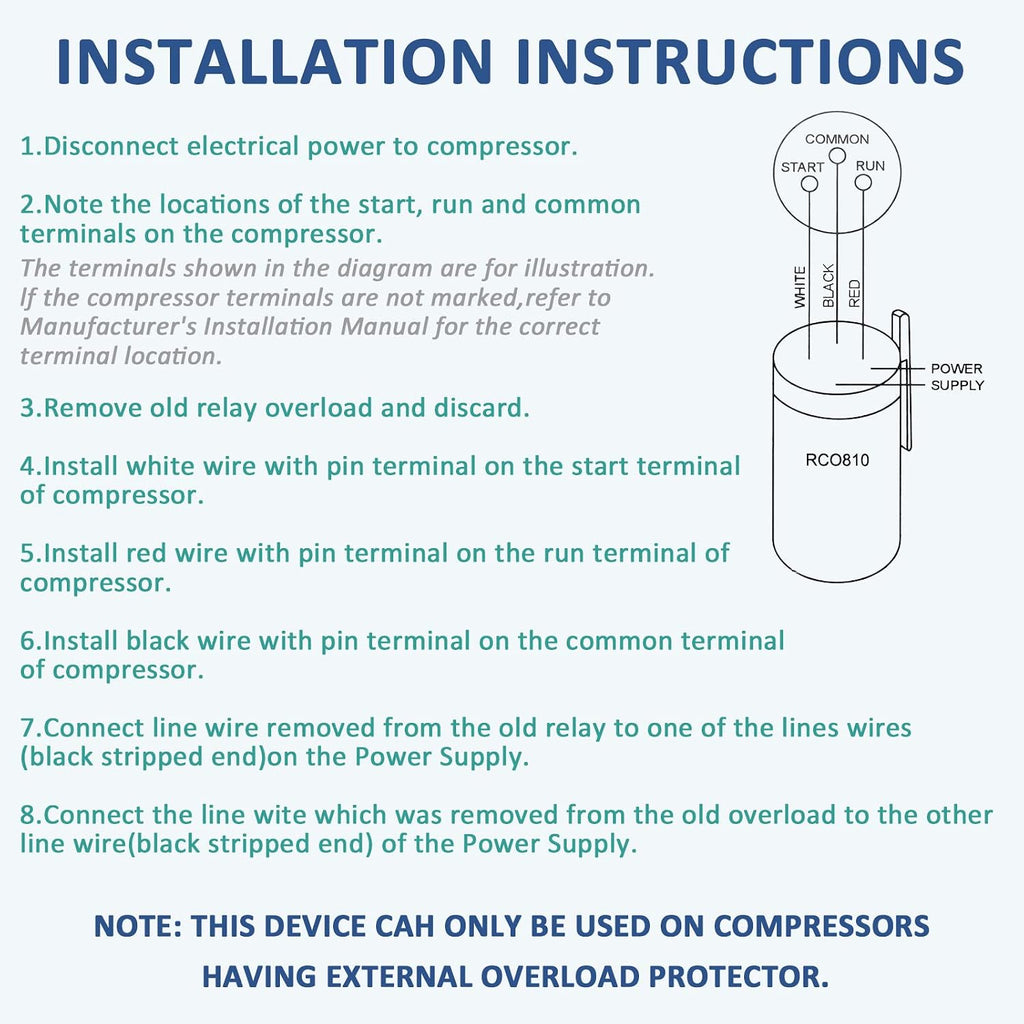 INSTALLATION INSTRUCTIONS

1.Disconnect electrical power to compressor.

2.Note the locations of the start, run and common terminals on the compressor.
The terminals shown in the diagram are for illustration. If the compressor terminals are not marked,refer to Manufacturer's Installation Manual for the correct terminal location.

3.Remove old relay overload and discard.

4.Install white wire with pin terminal on the start terminal of compressor.

5.Install red wire with pin terminal on the run terminal of compressor.

6.Install black wire with pin terminal on the common terminal of compressor.

7.Connect line wire removed from the old relay to one of the lines wires (black stripped end)on the Power Supply.

8.Connect the line wite which was removed from the old overload to the other line wire(black stripped end) of the Power Supply.

COMMON
START
RUN
WHITE
BLACK
RED
POWER SUPPLY
RCO810

NOTE: THIS DEVICE CAH ONLY BE USED ON COMPRESSORS HAVING EXTERNAL OVERLOAD PROTECTOR.