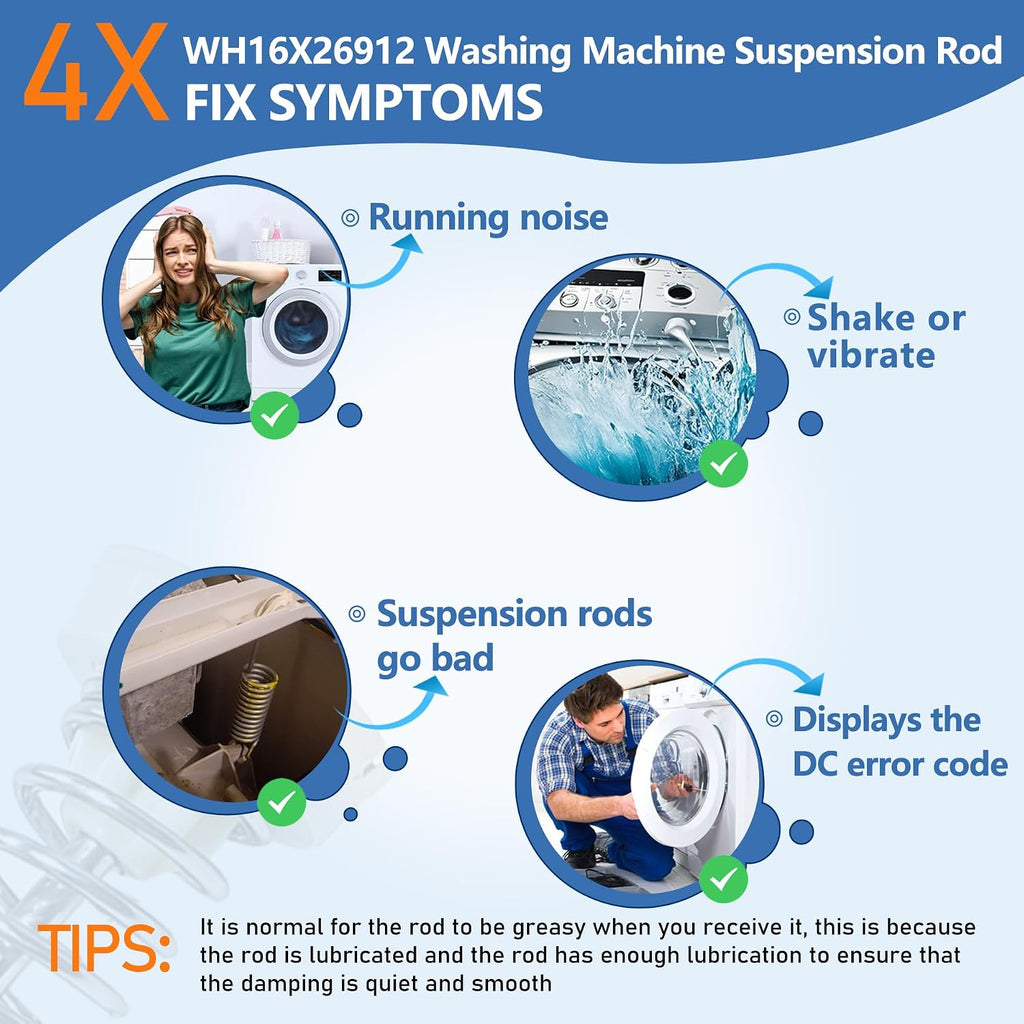 4X WH16X26912 Washing Machine Suspension Rod
FIX SYMPTOMS

◎ Running noise

◎ Shake or vibrate

◎ Suspension rods go bad

◎ Displays the DC error code

TIPS: It is normal for the rod to be greasy when you receive it, this is because the rod is lubricated and the rod has enough lubrication to ensure that the damping is quiet and smooth