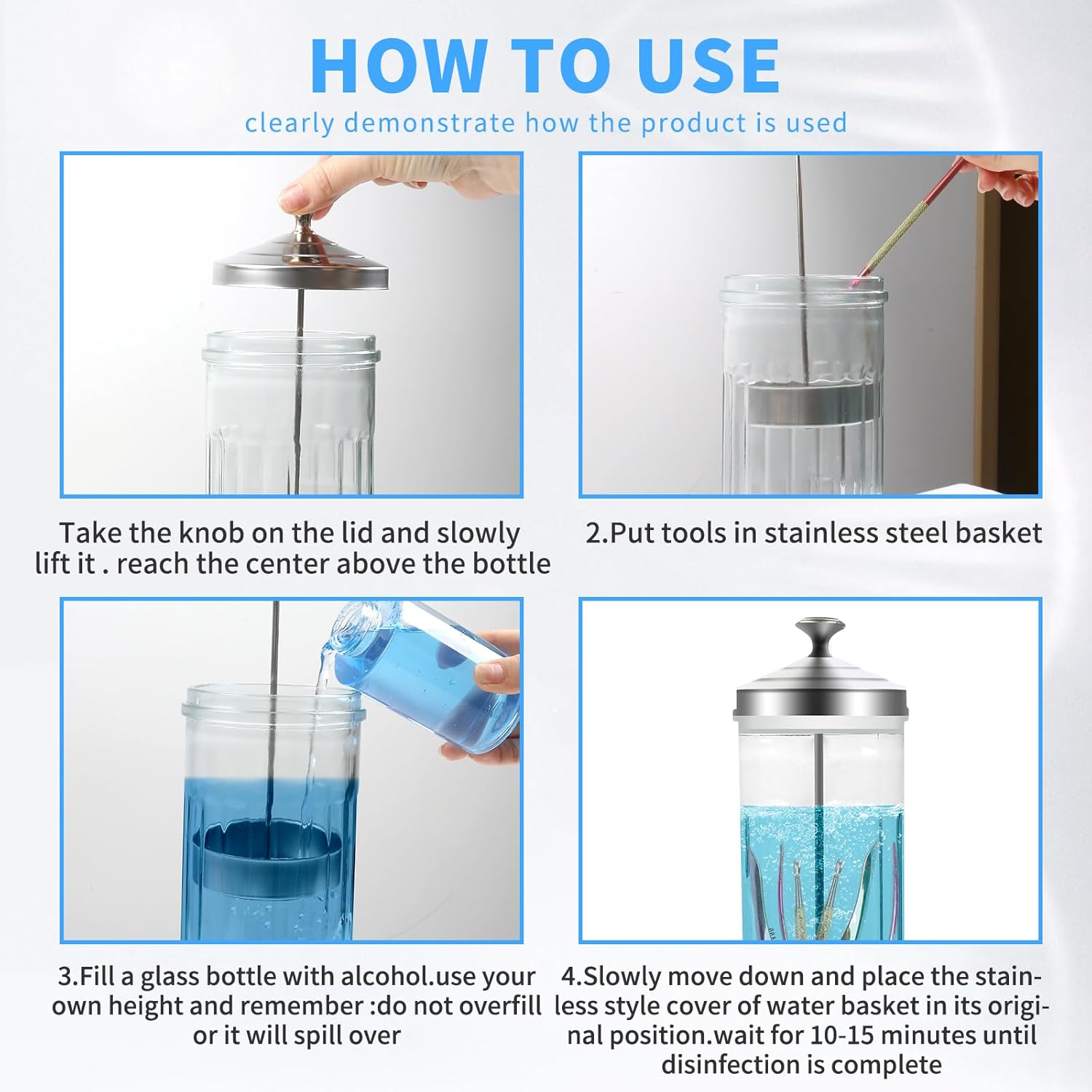 HOW TO USE

clearly demonstrate how the product is used

Take the knob on the lid and slowly lift it . reach the center above the bottle

2.Put tools in stainless steel basket

3.Fill a glass bottle with alcohol.use your own height and remember :do not overfill or it will spill over

4.Slowly move down and place the stainless style cover of water basket in its original position.wait for 10-15 minutes until disinfection is complete