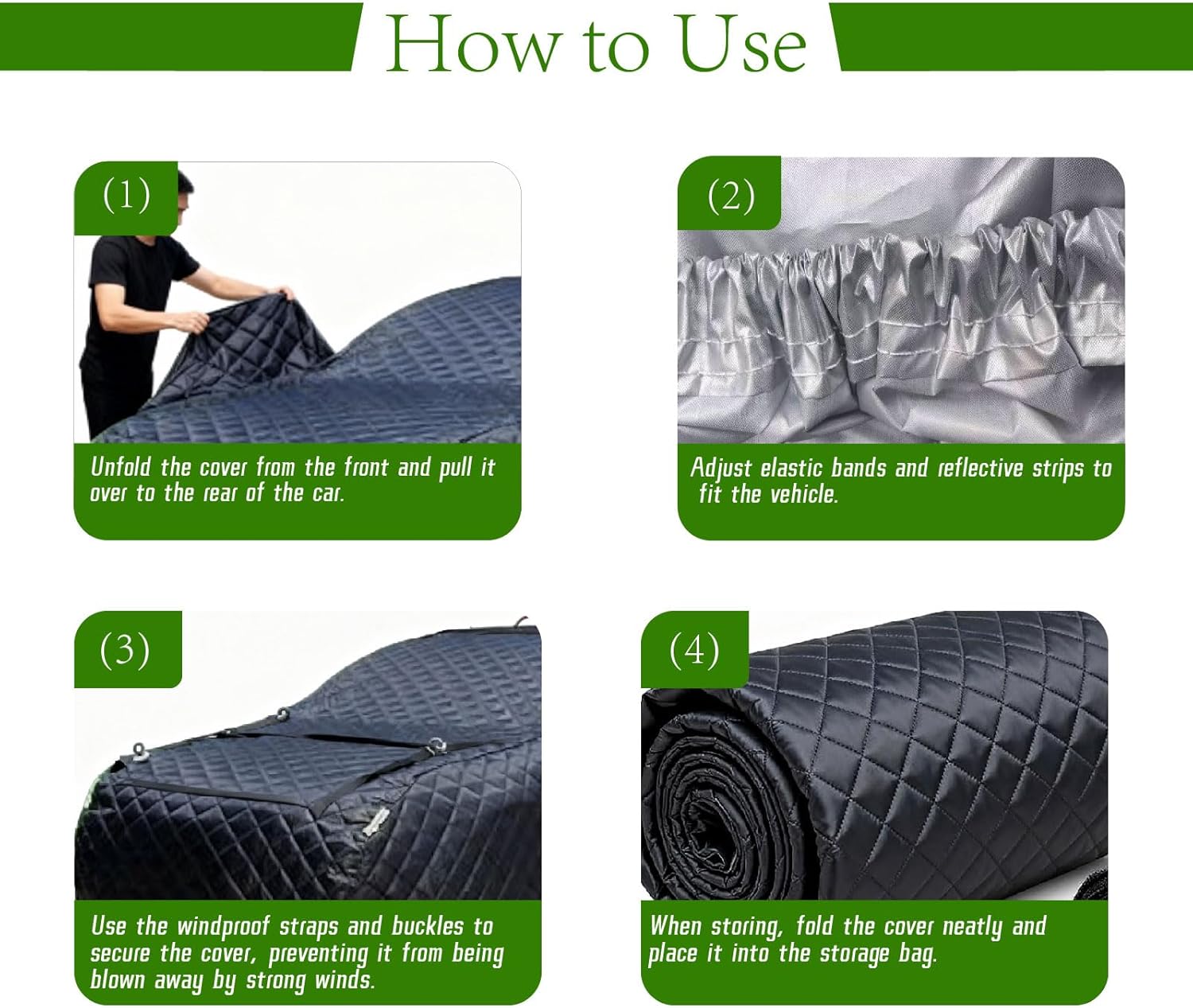 How to Use

(1)

Unfold the cover from the front and pull it over to the rear of the car.

(2)

Adjust elastic bands and reflective strips to fit the vehicle.

(3)

Use the windproof straps and buckles to secure the cover, preventing it from being blown away by strong winds.

(4)

When storing, fold the cover neatly and place it into the storage bag.