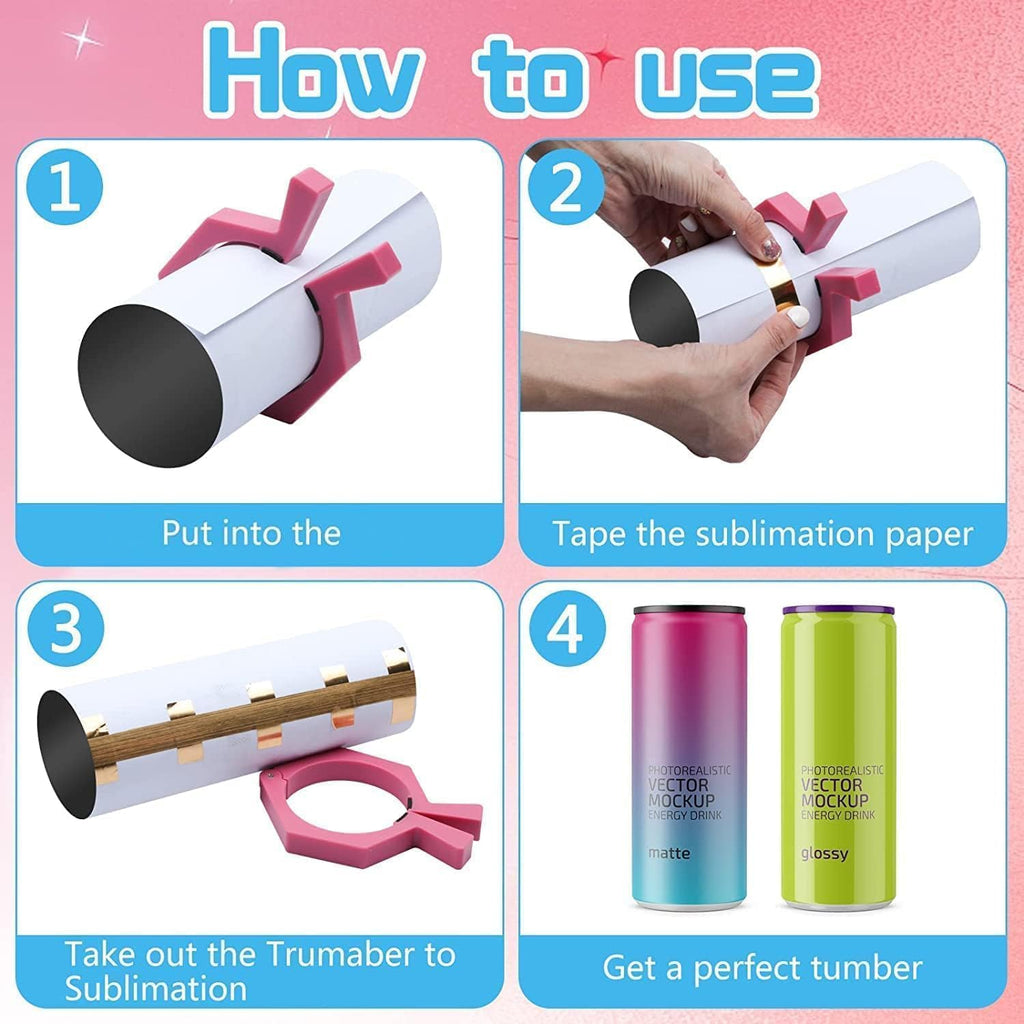 How to use

1

Put into the

2

Tape the sublimation paper

3

Take out the Trumaber to Sublimation

4

PHOTOREALISTIC
VECTOR
MOCKUP
ENERGY DRINK
matte

PHOTOREALISTIC
VECTOR
MOCKUP
ENERGY DRINK
glossy

Get a perfect tumber