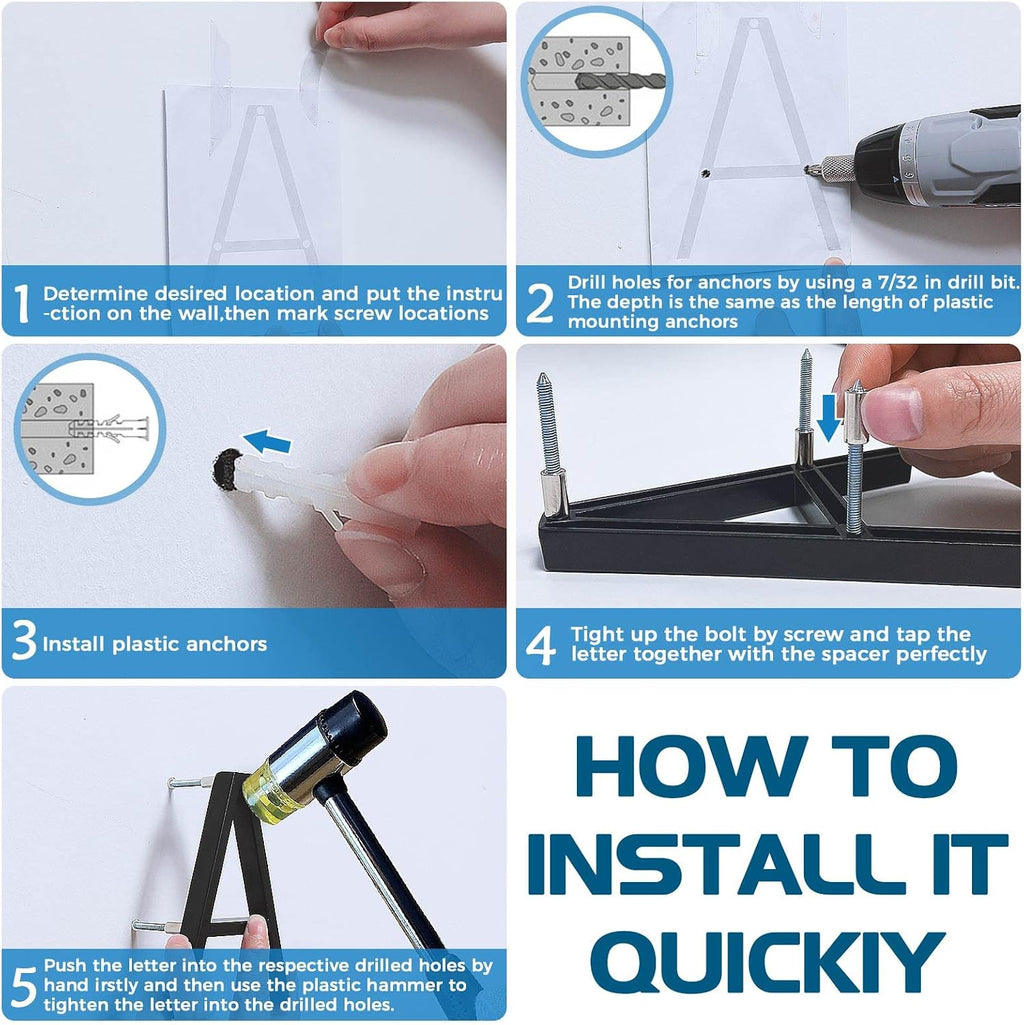 1 Determine desired location and put the instru-ction on the wall,then mark screw locations

2 Drill holes for anchors by using a 7/32 in drill bit. The depth is the same as the length of plastic mounting anchors

3 Install plastic anchors

4 Tight up the bolt by screw and tap the letter together with the spacer perfectly

5 Push the letter into the respective drilled holes by hand irstly and then use the plastic hammer to tighten the letter into the drilled holes.

HOW TO INSTALL IT QUICKIY