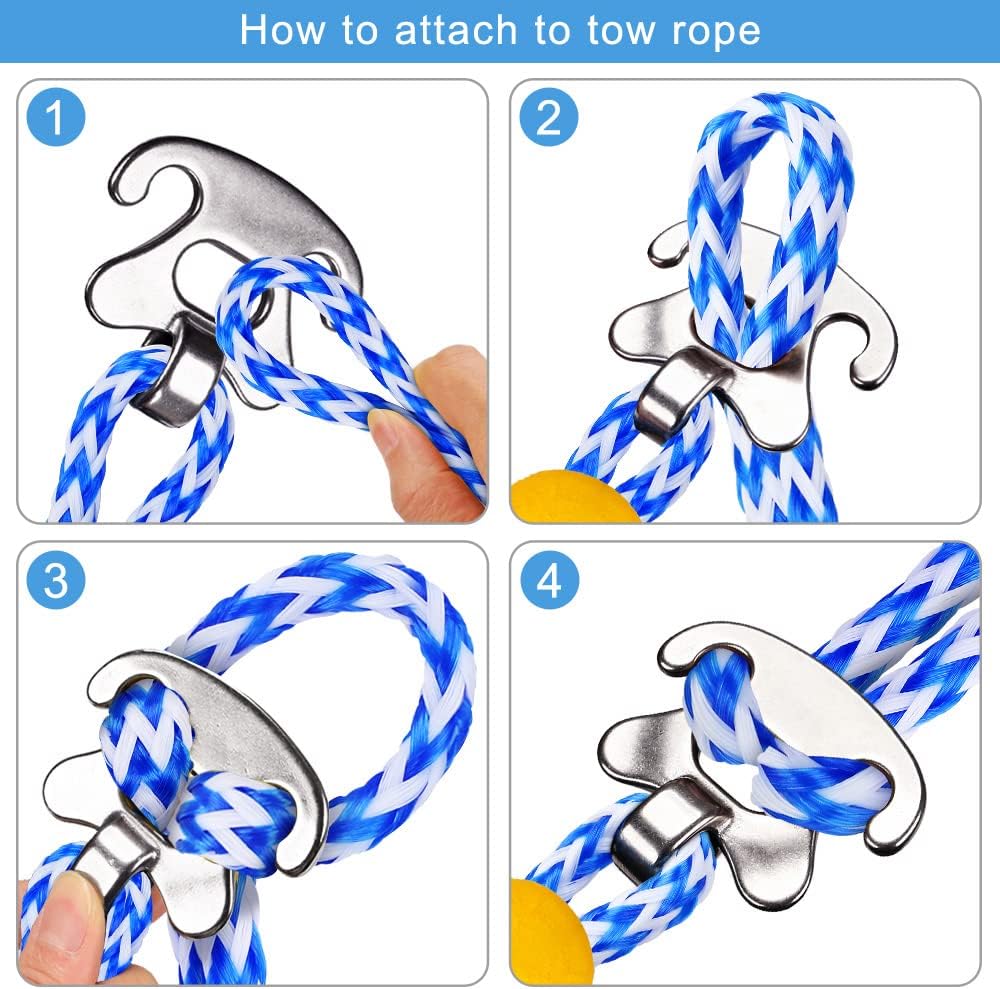 How to attach to tow rope

1

2

3

4