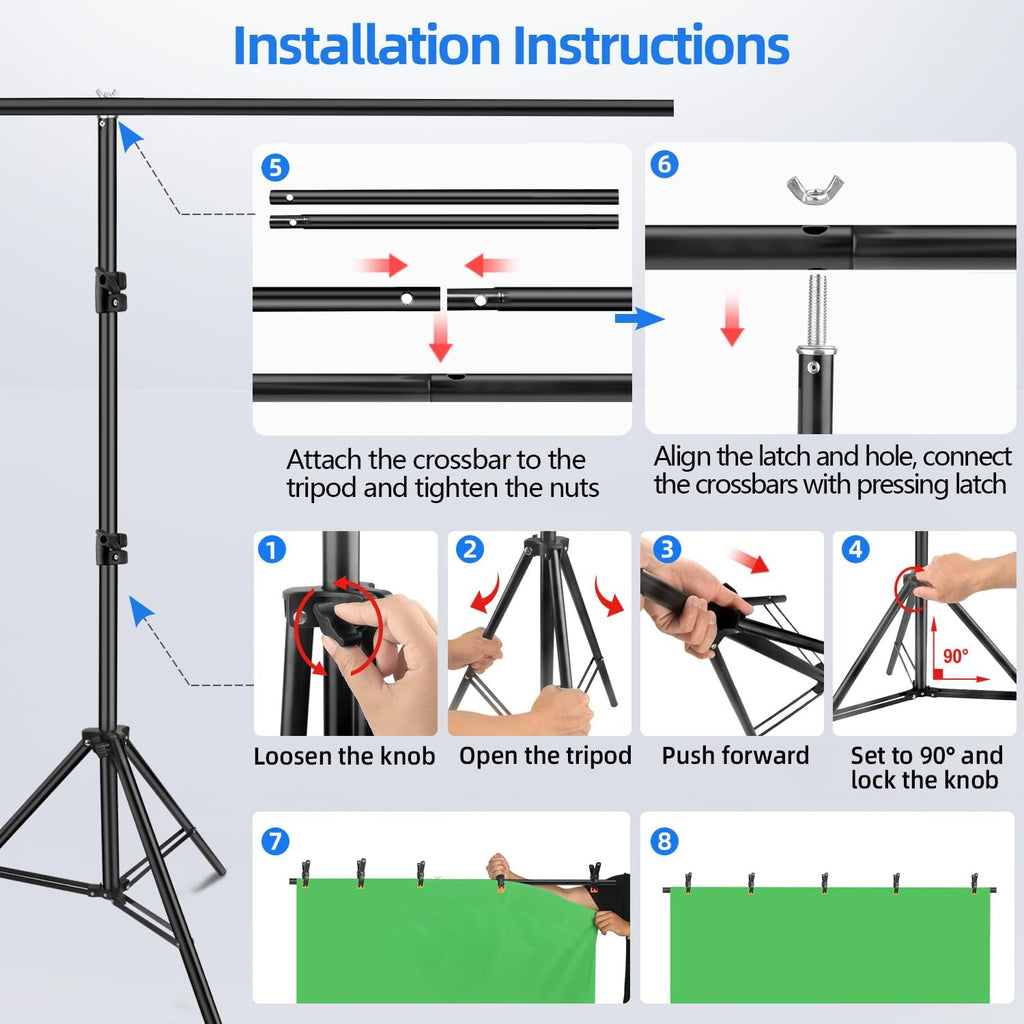 Installation Instructions

5

Attach the crossbar to the tripod and tighten the nuts

6

Align the latch and hole, connect the crossbars with pressing latch

1

Loosen the knob

2

Open the tripod

3

Push forward

4

90°

Set to 90° and lock the knob

7

8