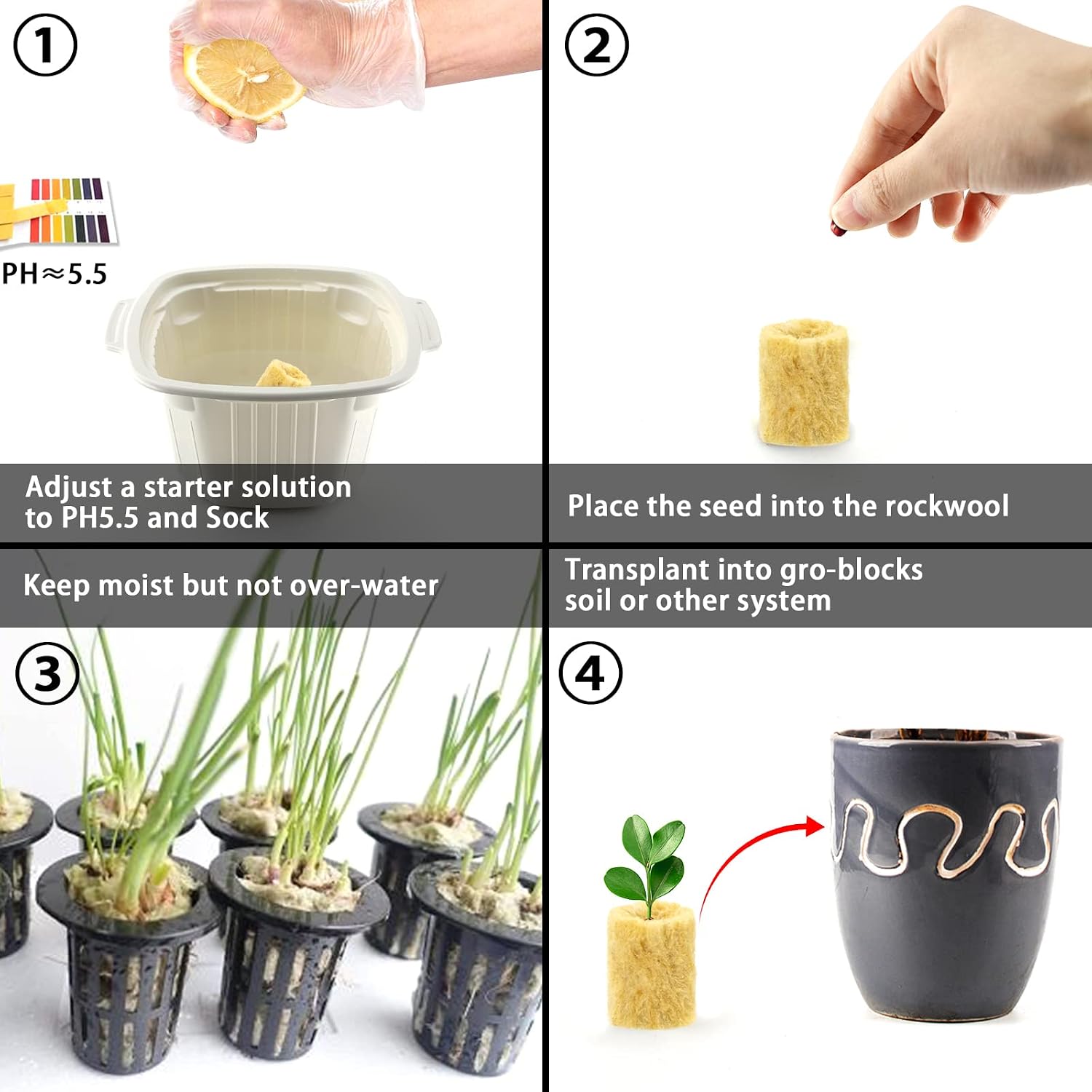 ①

PH≈5.5

Adjust a starter solution to PH5.5 and Sock

②

Place the seed into the rockwool

Keep moist but not over-water

③

Transplant into gro-blocks soil or other system

④