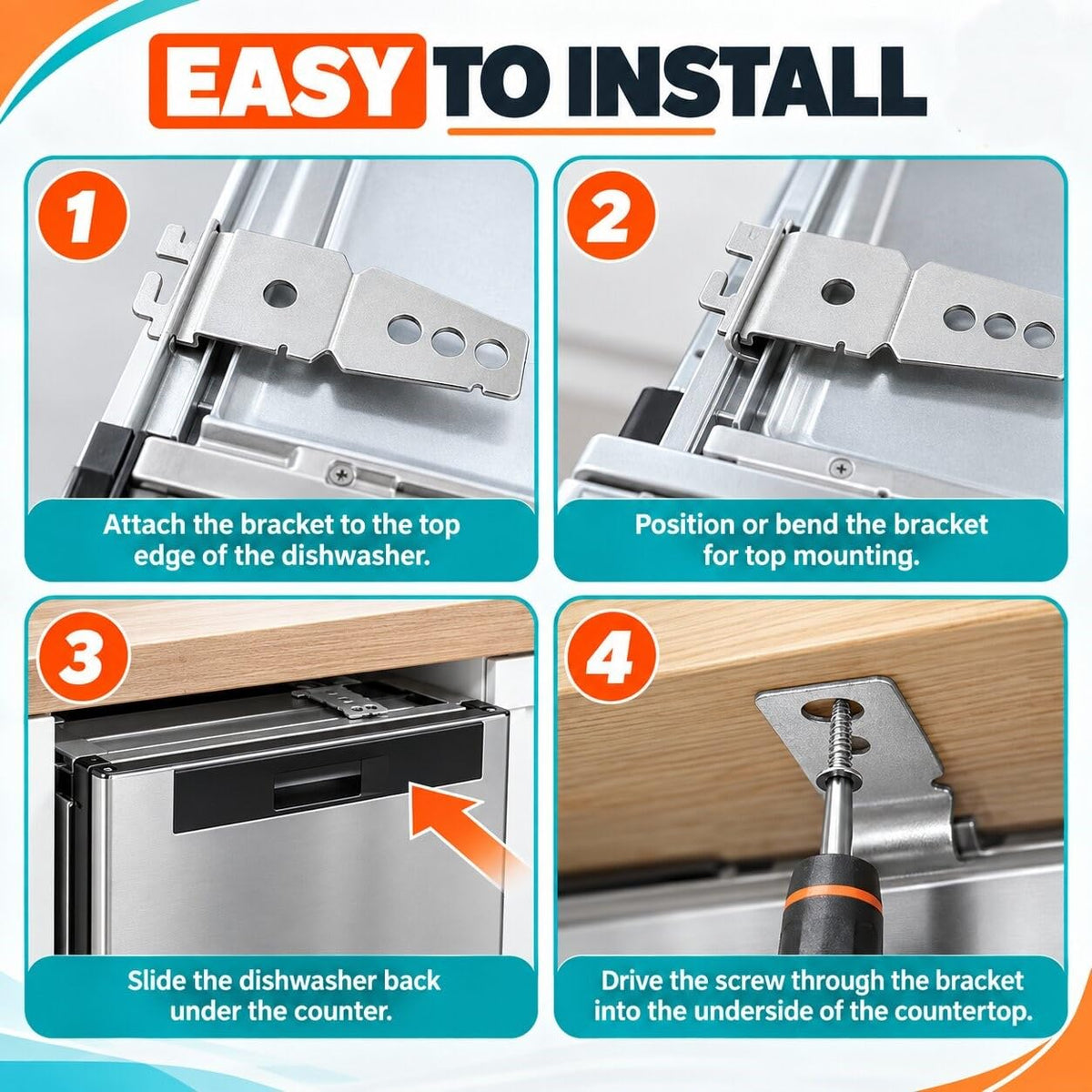 EASY TO INSTALL

1

Attach the bracket to the top edge of the dishwasher.

2

Position or bend the bracket for top mounting.

3

Slide the dishwasher back under the counter.

4

Drive the screw through the bracket into the underside of the countertop.