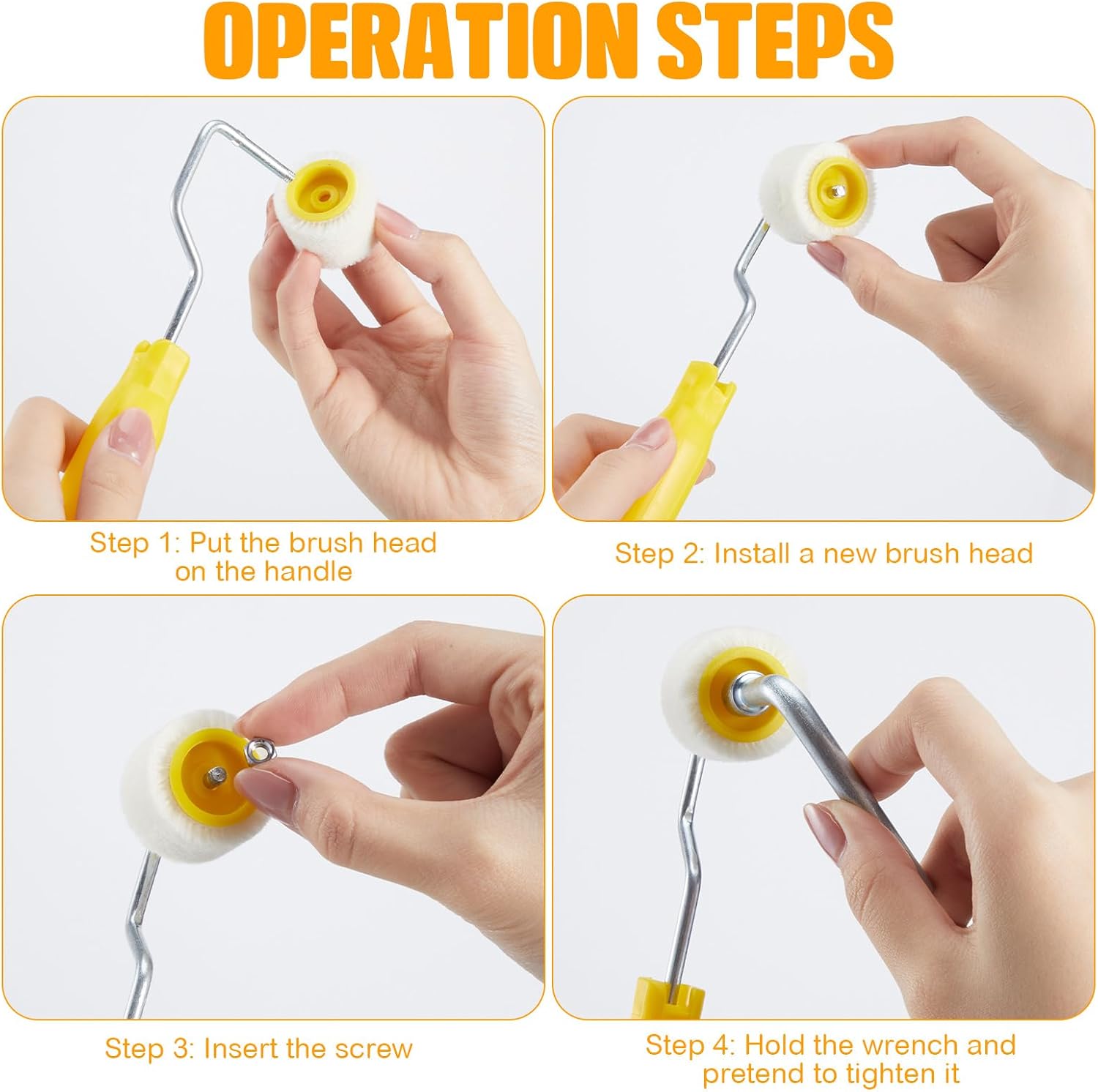 OPERATION STEPS

Step 1: Put the brush head on the handle

Step 2: Install a new brush head

Step 3: Insert the screw

Step 4: Hold the wrench and pretend to tighten it