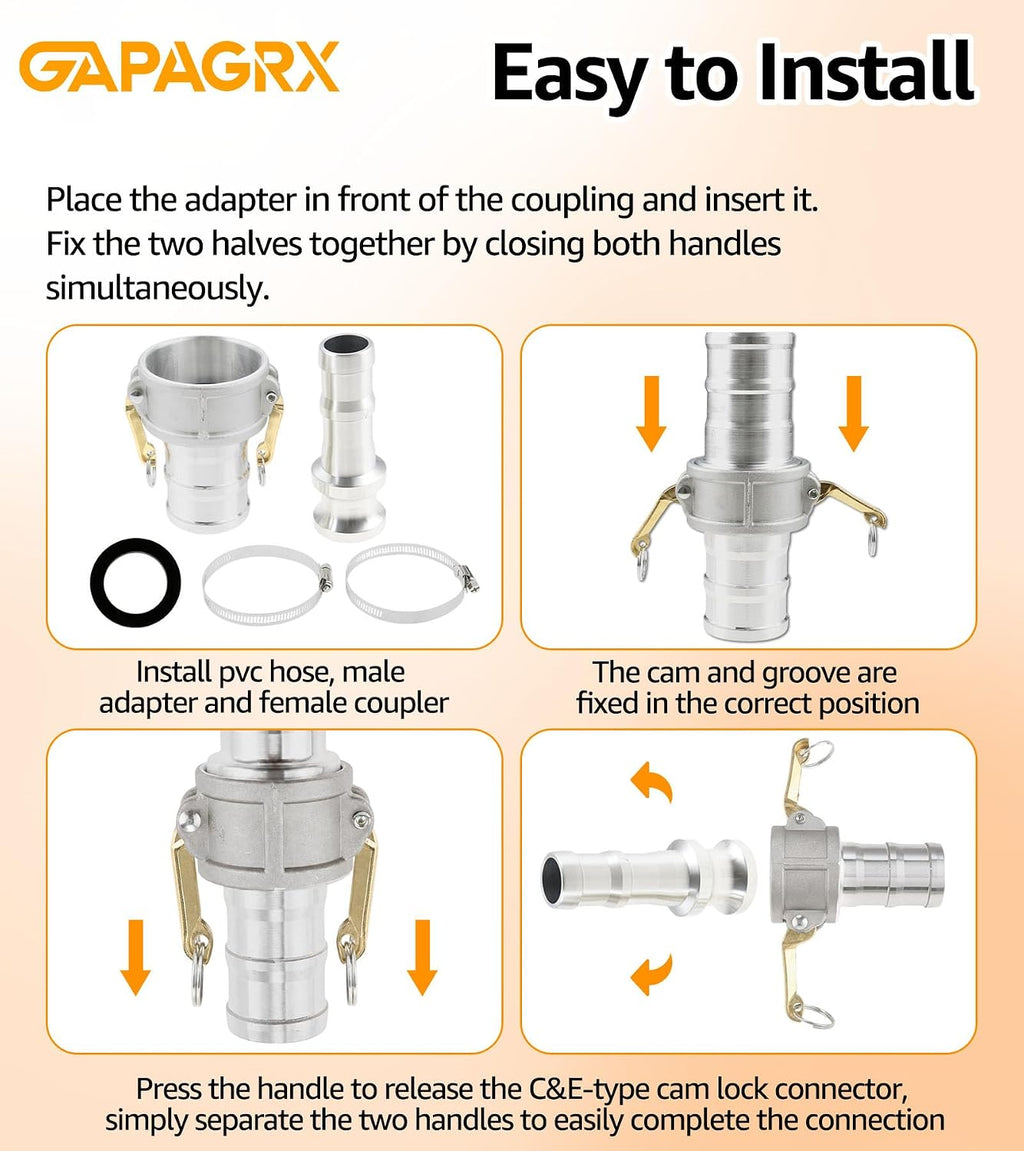 GAPAGRX

Easy to Install

Place the adapter in front of the coupling and insert it. Fix the two halves together by closing both handles simultaneously.

Install pvc hose, male adapter and female coupler

The cam and groove are fixed in the correct position

Press the handle to release the C&E-type cam lock connector, simply separate the two handles to easily complete the connection