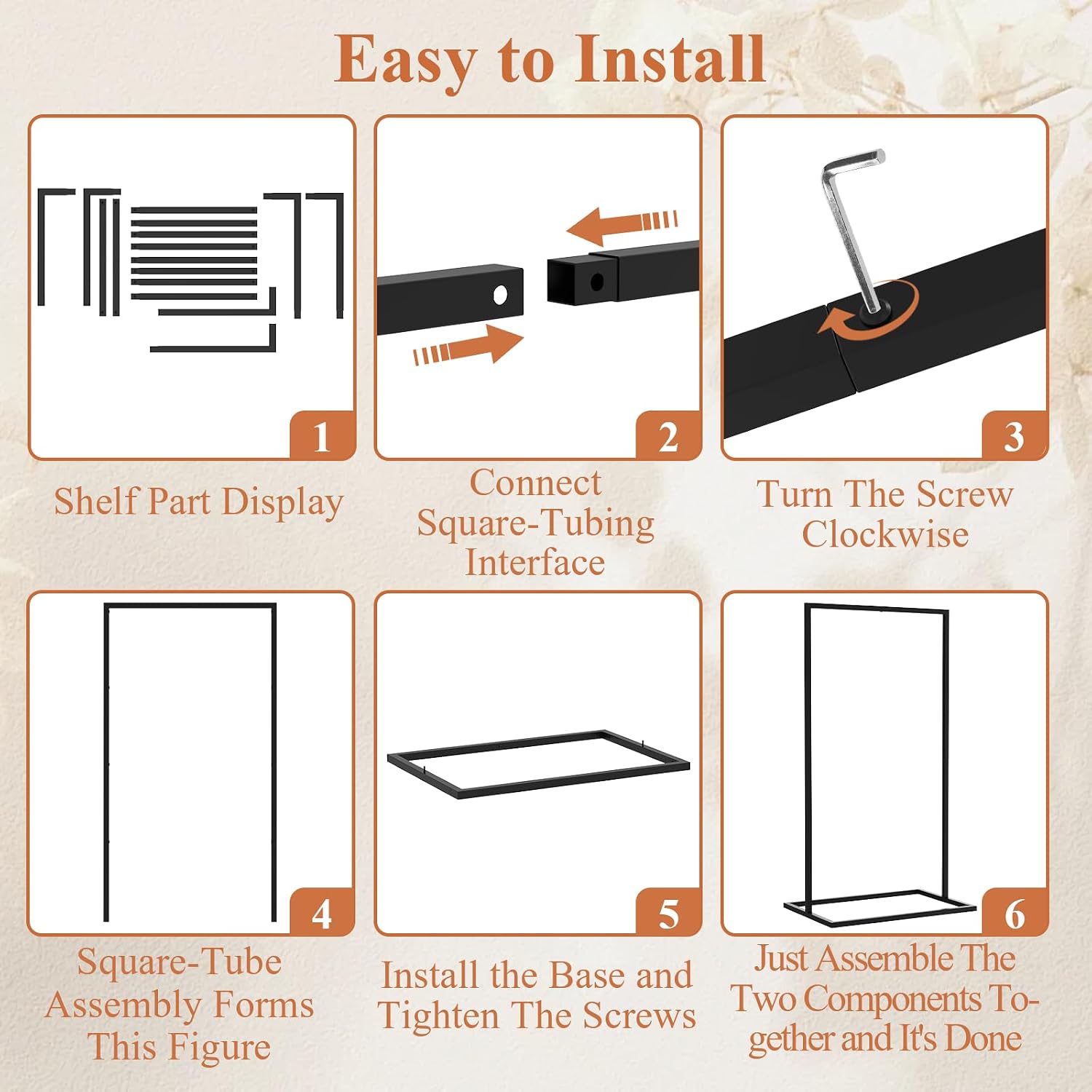 Easy to Install

1

Shelf Part Display

2

Connect Square-Tubing Interface

3

Turn The Screw Clockwise

4

Square-Tube Assembly Forms This Figure

5

Install the Base and Tighten The Screws

6

Just Assemble The Two Components Together and It's Done