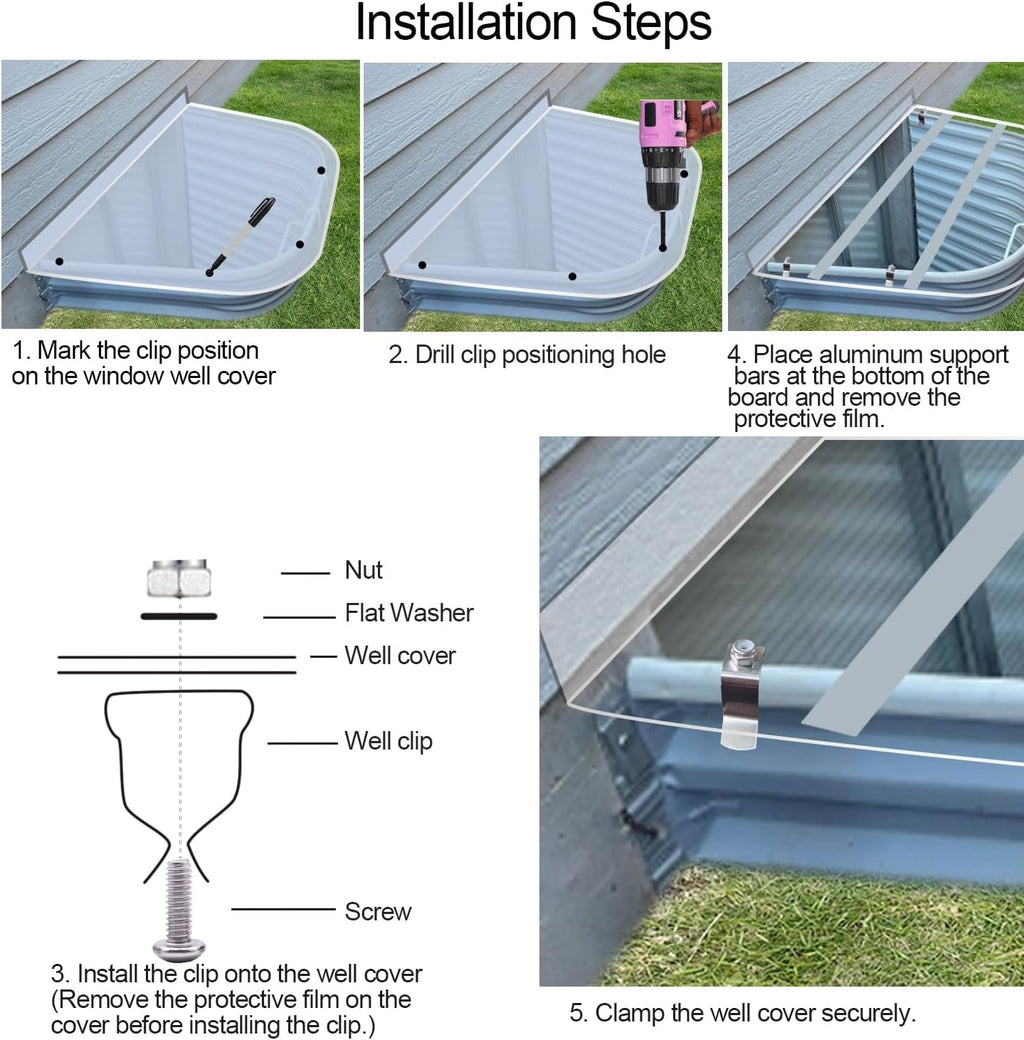 Installation Steps

1. Mark the clip position on the window well cover

2. Drill clip positioning hole

4. Place aluminum support bars at the bottom of the board and remove the protective film.

Nut

Flat Washer

Well cover

Well clip

Screw

3. Install the clip onto the well cover (Remove the protective film on the cover before installing the clip.)

5. Clamp the well cover securely.