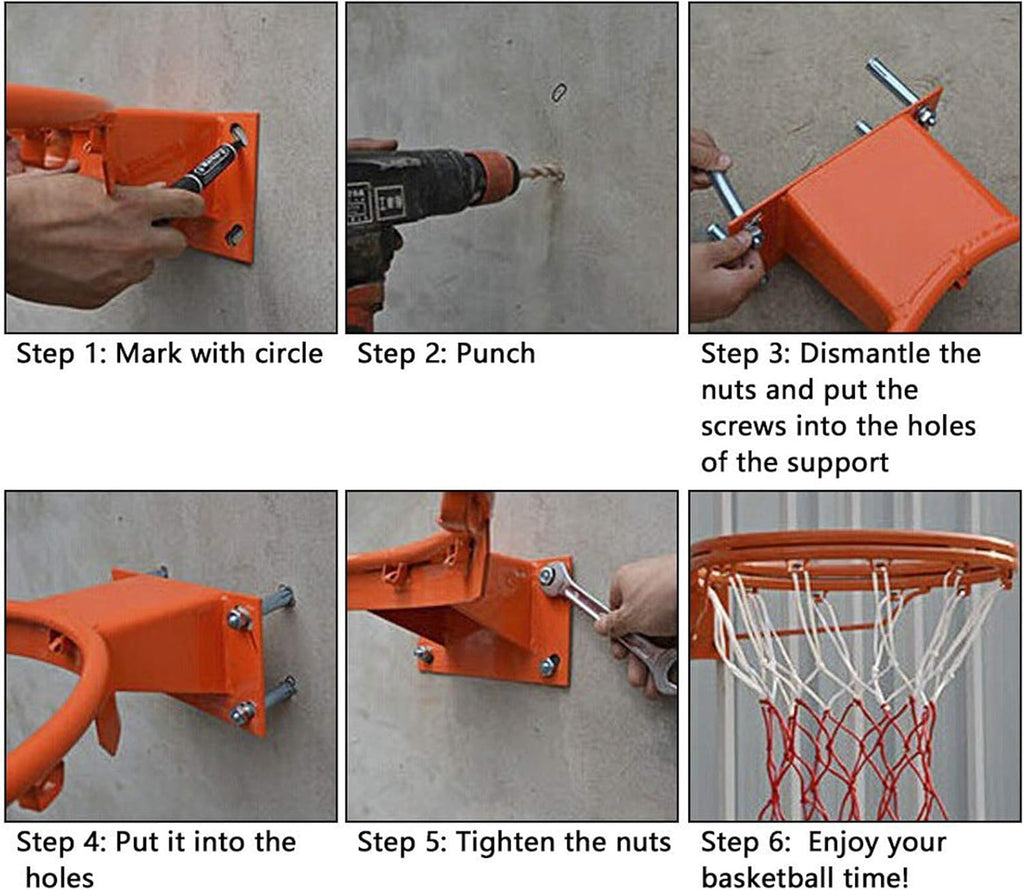 Step 1: Mark with circle

Step 2: Punch

Step 3: Dismantle the nuts and put the screws into the holes of the support

Step 4: Put it into the holes

Step 5: Tighten the nuts

Step 6: Enjoy your basketball time!