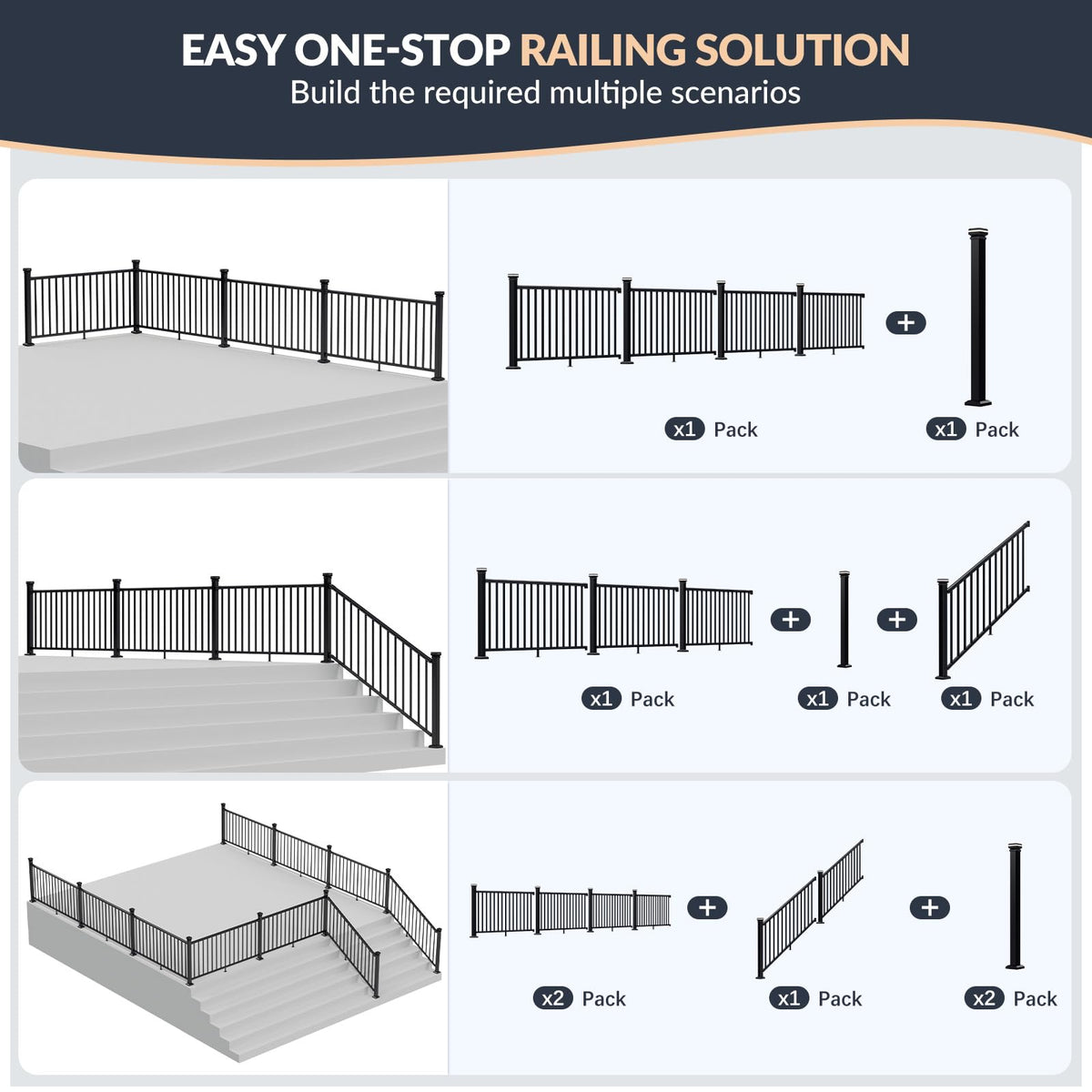 EASY ONE-STOP RAILING SOLUTION
Build the required multiple scenarios

+

x1 Pack

x1 Pack

+

+

x1 Pack

x1 Pack

x1 Pack

+

+

x2 Pack

x1 Pack

x2 Pack