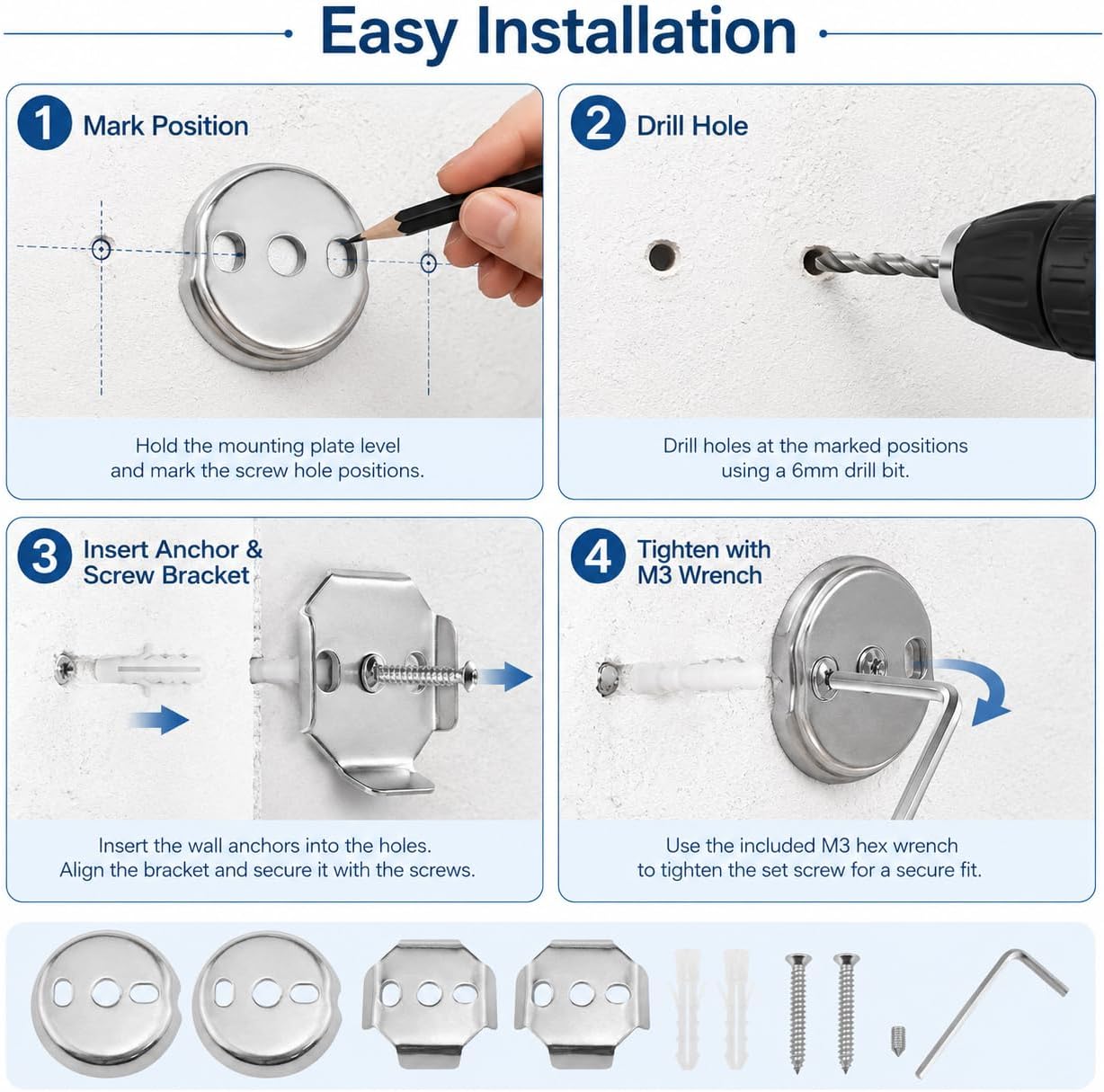 Easy Installation

1 Mark Position

Hold the mounting plate level and mark the screw hole positions.

2 Drill Hole

Drill holes at the marked positions using a 6mm drill bit.

3 Insert Anchor & Screw Bracket

Insert the wall anchors into the holes. Align the bracket and secure it with the screws.

4 Tighten with M3 Wrench

Use the included M3 hex wrench to tighten the set screw for a secure fit.