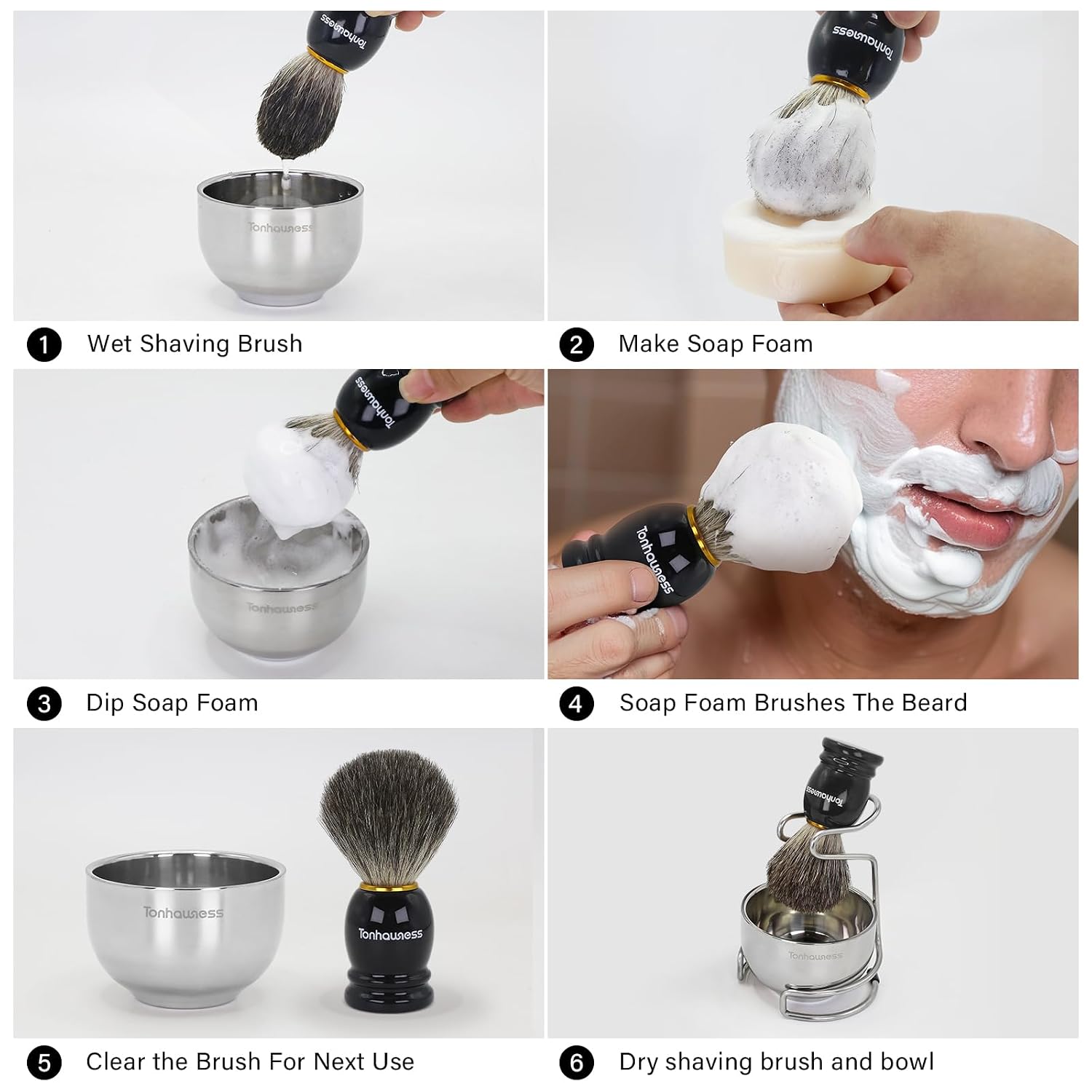 Tonhauness

Tonhauness

1 Wet Shaving Brush

Tonhauness

2 Make Soap Foam

Tonhauness

Tonhauness

3 Dip Soap Foam

Tonhauness

4 Soap Foam Brushes The Beard

Tonhauness

Tonhauness

5 Clear the Brush For Next Use

Tonhauness

Tonhauness

6 Dry shaving brush and bowl