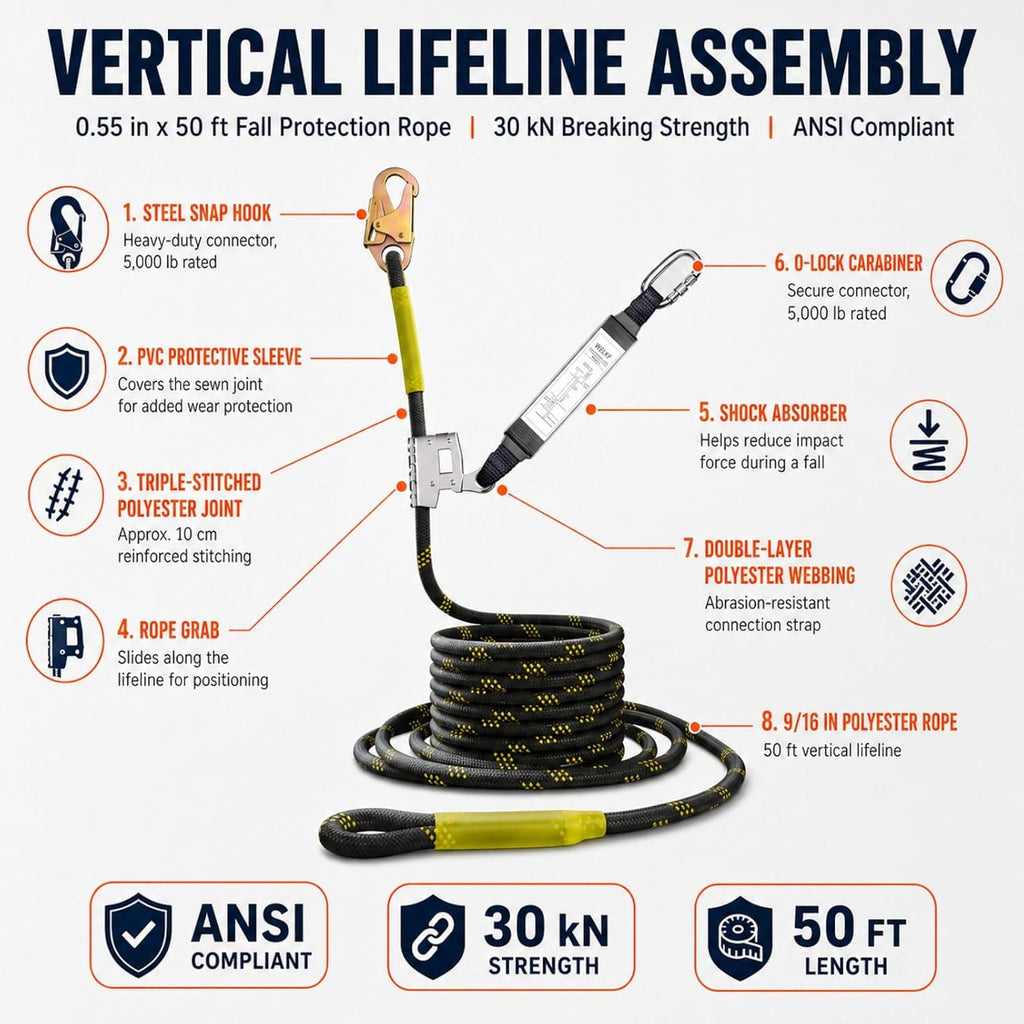 VERTICAL LIFELINE ASSEMBLY

0.55 in x 50 ft Fall Protection Rope | 30 kN Breaking Strength | ANSI Compliant

1. STEEL SNAP HOOK
Heavy-duty connector, 5,000 lb rated

2. PVC PROTECTIVE SLEEVE
Covers the sewn joint for added wear protection

3. TRIPLE-STITCHED POLYESTER JOINT
Approx. 10 cm reinforced stitching

4. ROPE GRAB
Slides along the lifeline for positioning

6. O-LOCK CARABINER
Secure connector, 5,000 lb rated

5. SHOCK ABSORBER
Helps reduce impact force during a fall

7. DOUBLE-LAYER POLYESTER WEBBING
Abrasion-resistant connection strap

8. 9/16 IN POLYESTER ROPE
50 ft vertical lifeline

WELKF

ANSI COMPLIANT

30 kN STRENGTH

50 FT LENGTH